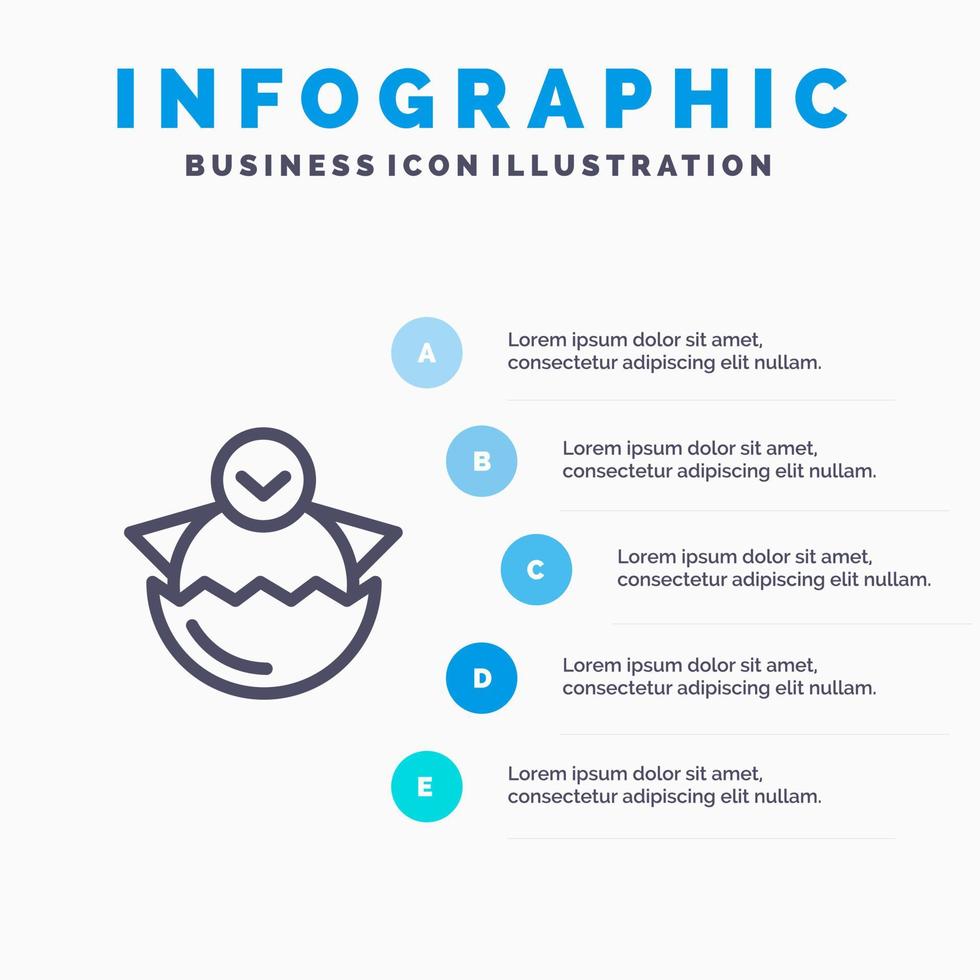 INFOGRAPHIC
BUSINESS ICON ILLUSTRATION

A
Lorem ipsum dolor sit amet, consectetur adipiscing elit nullam.

B
Lorem ipsum dolor sit amet, consectetur adipiscing elit nullam.

C
Lorem ipsum dolor sit amet, consectetur adipiscing elit nullam.

D
Lorem ipsum dolor sit amet, consectetur adipiscing elit nullam.

E
Lorem ipsum dolor sit amet, consectetur adipiscing elit nullam.