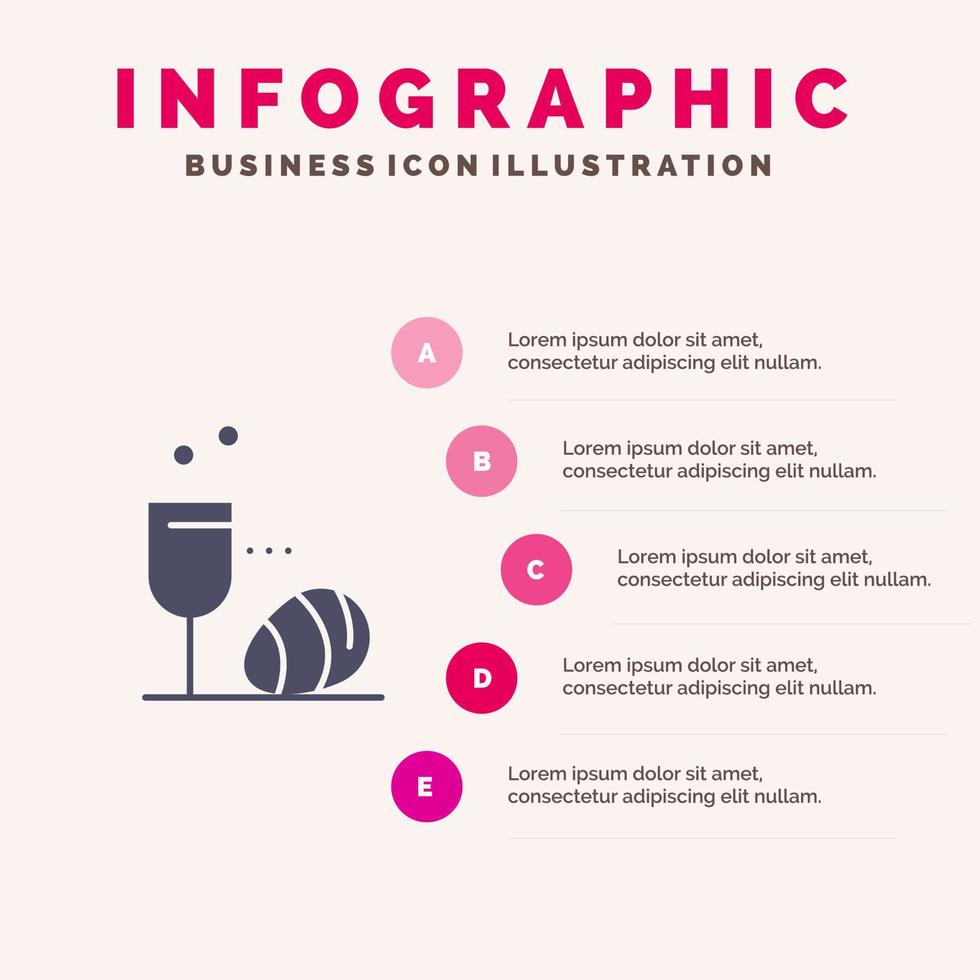 INFOGRAPHIC
BUSINESS ICON ILLUSTRATION

A
Lorem ipsum dolor sit amet, consectetur adipiscing elit nullam.

B
Lorem ipsum dolor sit amet, consectetur adipiscing elit nullam.

C
Lorem ipsum dolor sit amet, consectetur adipiscing elit nullam.

D
Lorem ipsum dolor sit amet, consectetur adipiscing elit nullam.

E
Lorem ipsum dolor sit amet, consectetur adipiscing elit nullam.