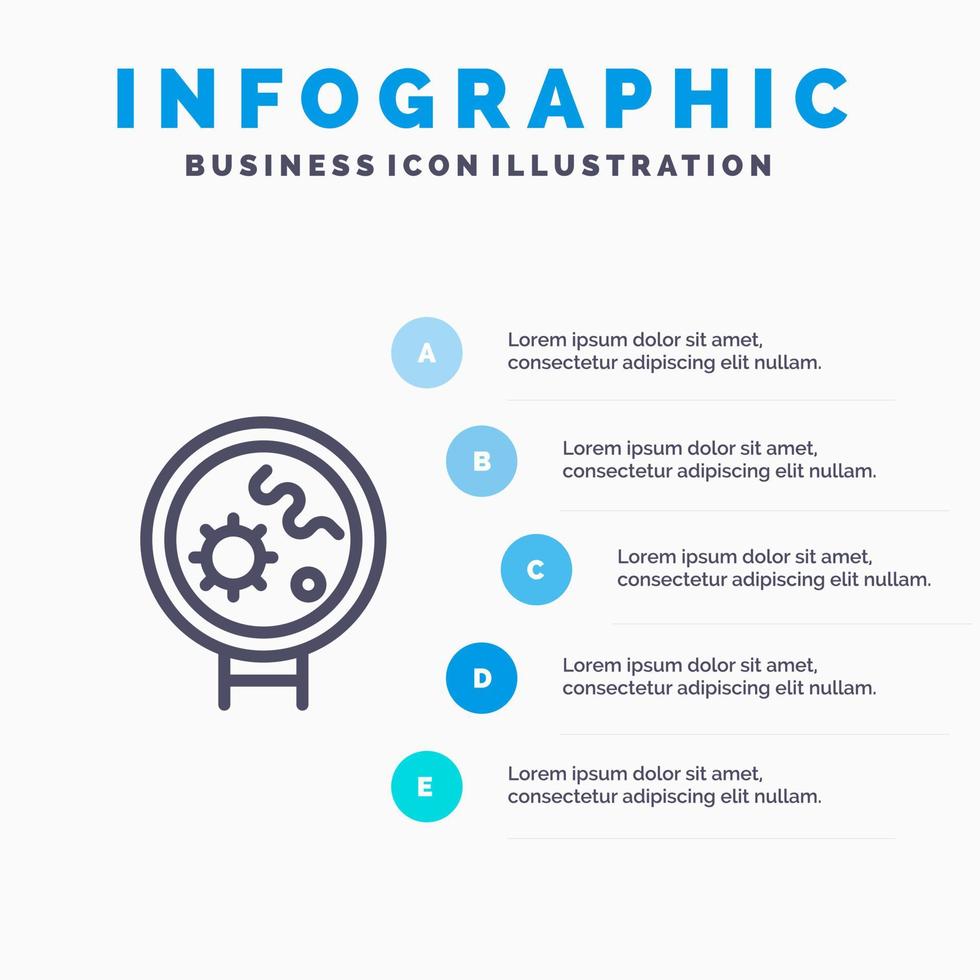 INFOGRAPHIC
BUSINESS ICON ILLUSTRATION

A
Lorem ipsum dolor sit amet, consectetur adipiscing elit nullam.

B
Lorem ipsum dolor sit amet, consectetur adipiscing elit nullam.

C
Lorem ipsum dolor sit amet, consectetur adipiscing elit nullam.

D
Lorem ipsum dolor sit amet, consectetur adipiscing elit nullam.

E
Lorem ipsum dolor sit amet, consectetur adipiscing elit nullam.