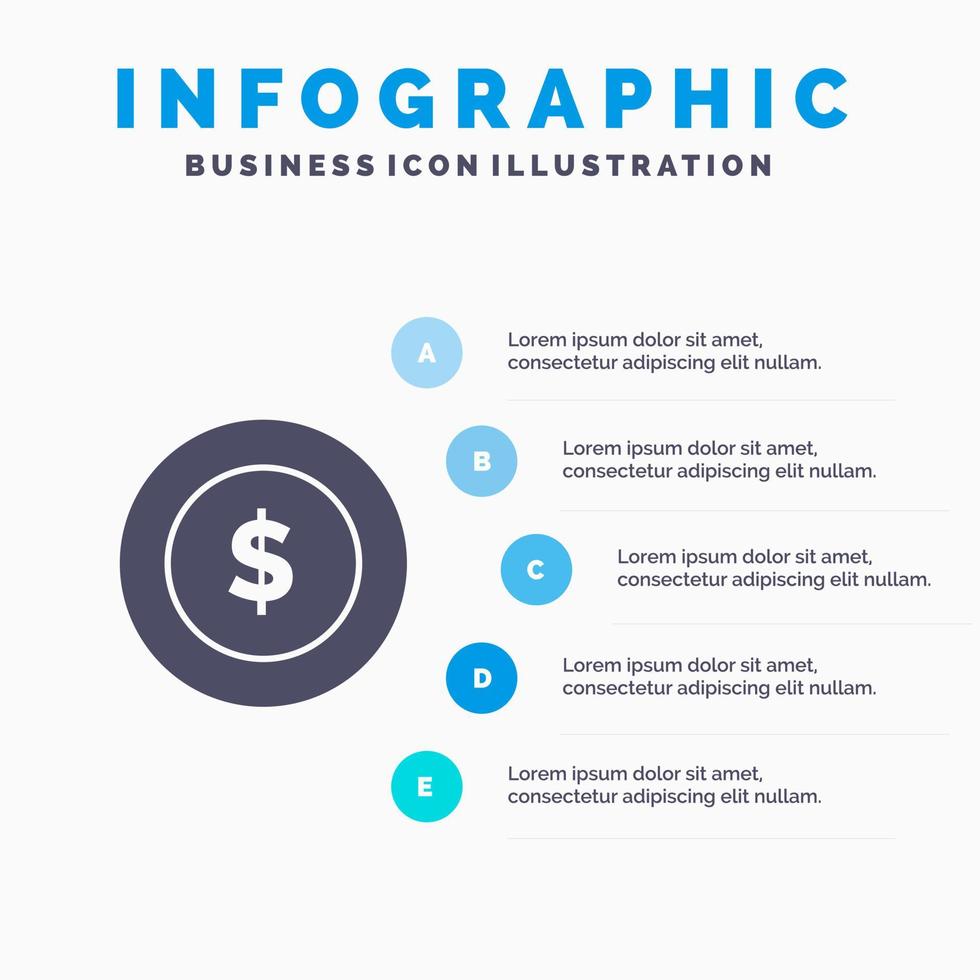 INFOGRAPHIC
BUSINESS ICON ILLUSTRATION

$

A
Lorem ipsum dolor sit amet, consectetur adipiscing elit nullam.

B
Lorem ipsum dolor sit amet, consectetur adipiscing elit nullam.

C
Lorem ipsum dolor sit amet, consectetur adipiscing elit nullam.

D
Lorem ipsum dolor sit amet, consectetur adipiscing elit nullam.

E
Lorem ipsum dolor sit amet, consectetur adipiscing elit nullam.