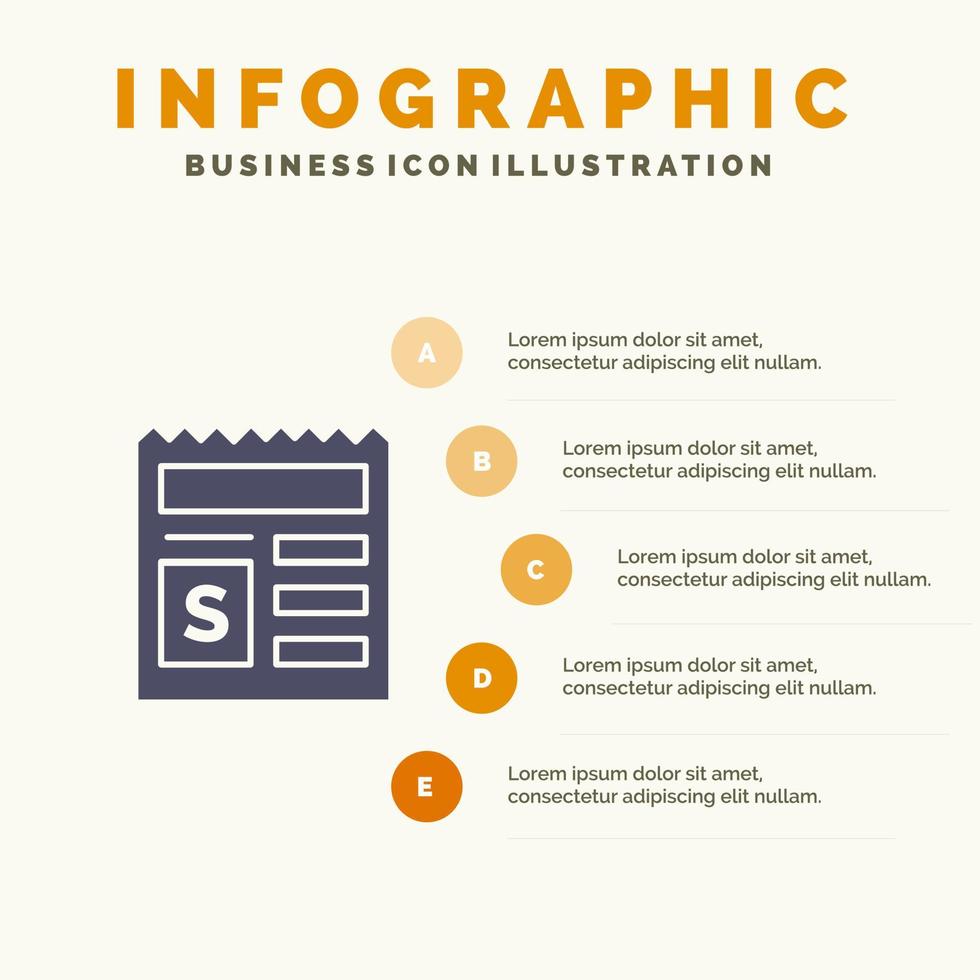 INFOGRAPHIC
BUSINESS ICON ILLUSTRATION

S

A
Lorem ipsum dolor sit amet, consectetur adipiscing elit nullam.

B
Lorem ipsum dolor sit amet, consectetur adipiscing elit nullam.

C
Lorem ipsum dolor sit amet, consectetur adipiscing elit nullam.

D
Lorem ipsum dolor sit amet, consectetur adipiscing elit nullam.

E
Lorem ipsum dolor sit amet, consectetur adipiscing elit nullam.