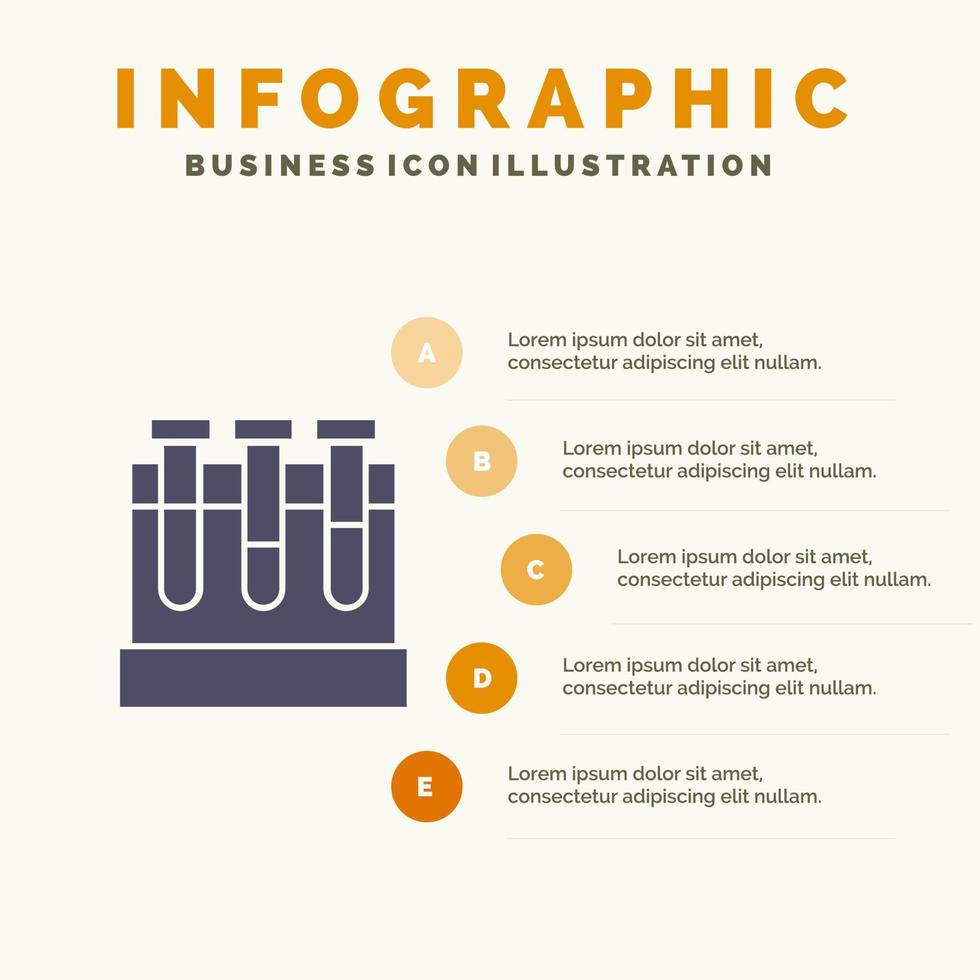 INFOGRAPHIC

BUSINESS ICON ILLUSTRATION

A

Lorem ipsum dolor sit amet, consectetur adipiscing elit nullam.

B

Lorem ipsum dolor sit amet, consectetur adipiscing elit nullam.

C

Lorem ipsum dolor sit amet, consectetur adipiscing elit nullam.

D

Lorem ipsum dolor sit amet, consectetur adipiscing elit nullam.

E

Lorem ipsum dolor sit amet, consectetur adipiscing elit nullam.