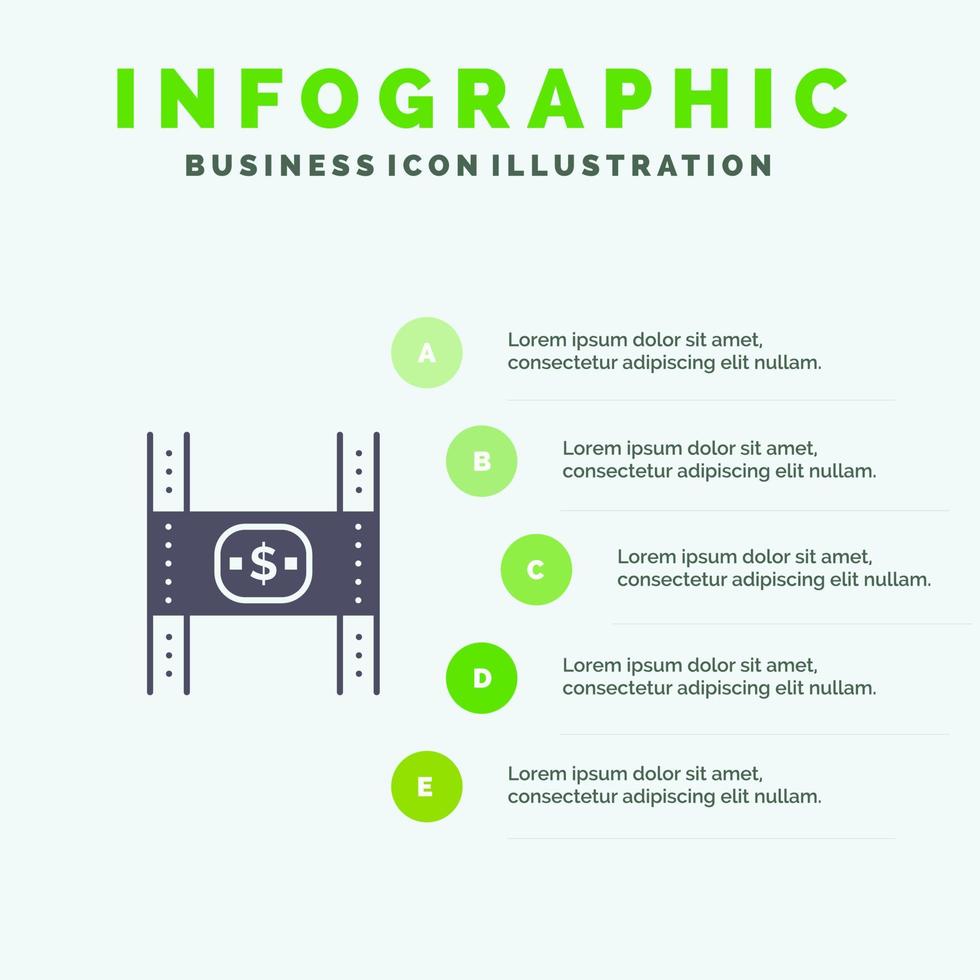 INFOGRAPHIC
BUSINESS ICON ILLUSTRATION

$

A
Lorem ipsum dolor sit amet, consectetur adipiscing elit nullam.

B
Lorem ipsum dolor sit amet, consectetur adipiscing elit nullam.

C
Lorem ipsum dolor sit amet, consectetur adipiscing elit nullam.

D
Lorem ipsum dolor sit amet, consectetur adipiscing elit nullam.

E
Lorem ipsum dolor sit amet, consectetur adipiscing elit nullam.