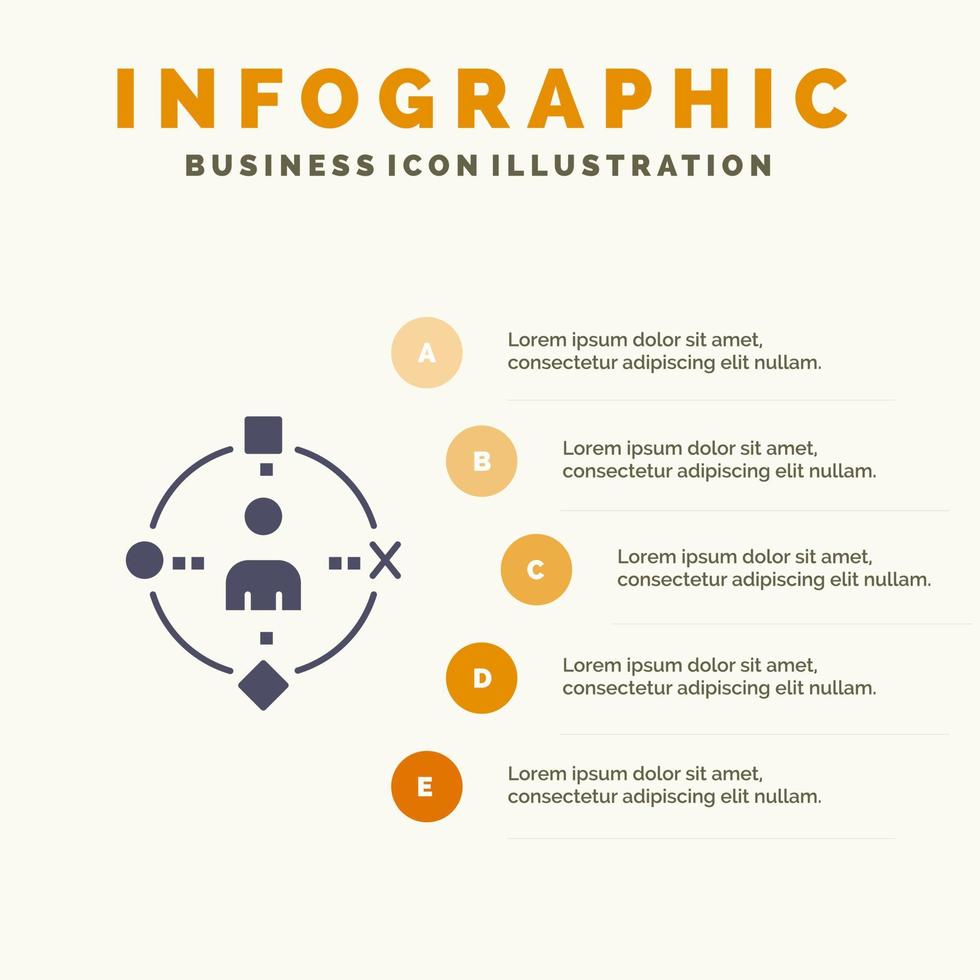 INFOGRAPHIC
BUSINESS ICON ILLUSTRATION

A
Lorem ipsum dolor sit amet, consectetur adipiscing elit nullam.

B
Lorem ipsum dolor sit amet, consectetur adipiscing elit nullam.

C
Lorem ipsum dolor sit amet, consectetur adipiscing elit nullam.

D
Lorem ipsum dolor sit amet, consectetur adipiscing elit nullam.

E
Lorem ipsum dolor sit amet, consectetur adipiscing elit nullam.