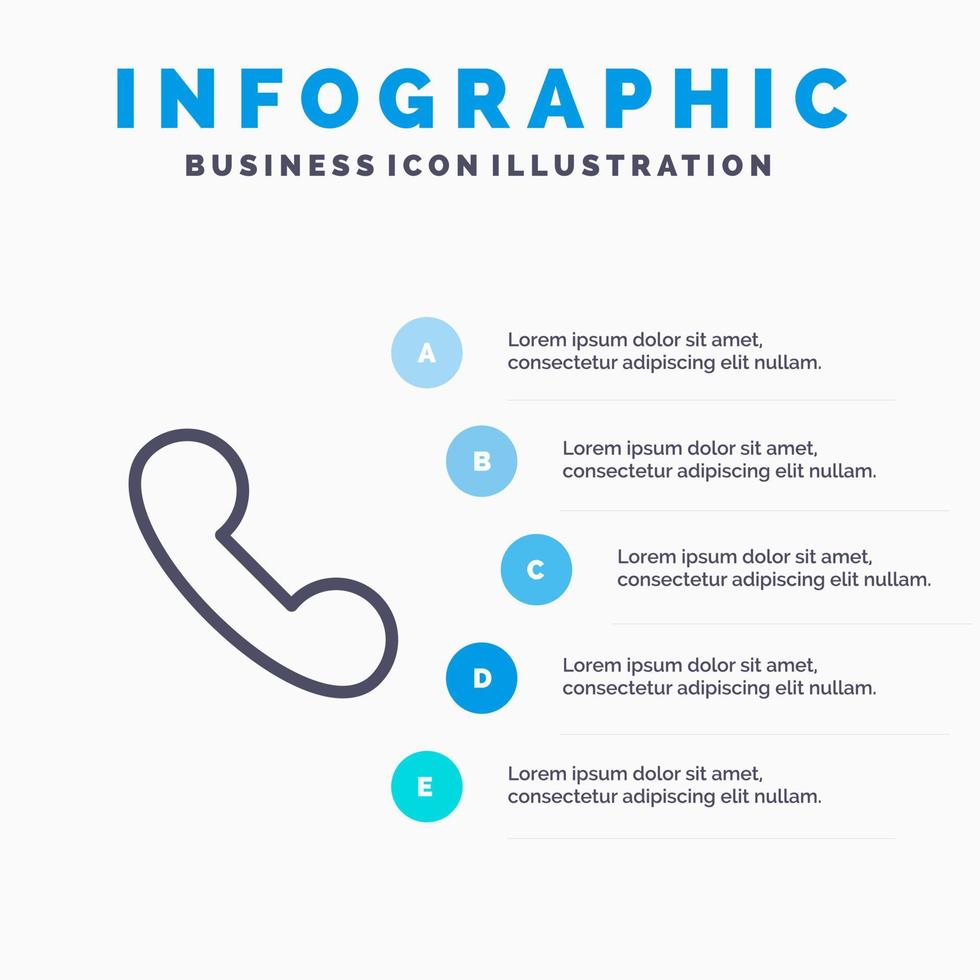 INFOGRAPHIC

BUSINESS ICON ILLUSTRATION

A

Lorem ipsum dolor sit amet, consectetur adipiscing elit nullam.

B

Lorem ipsum dolor sit amet, consectetur adipiscing elit nullam.

C

Lorem ipsum dolor sit amet, consectetur adipiscing elit nullam.

D

Lorem ipsum dolor sit amet, consectetur adipiscing elit nullam.

E

Lorem ipsum dolor sit amet, consectetur adipiscing elit nullam.