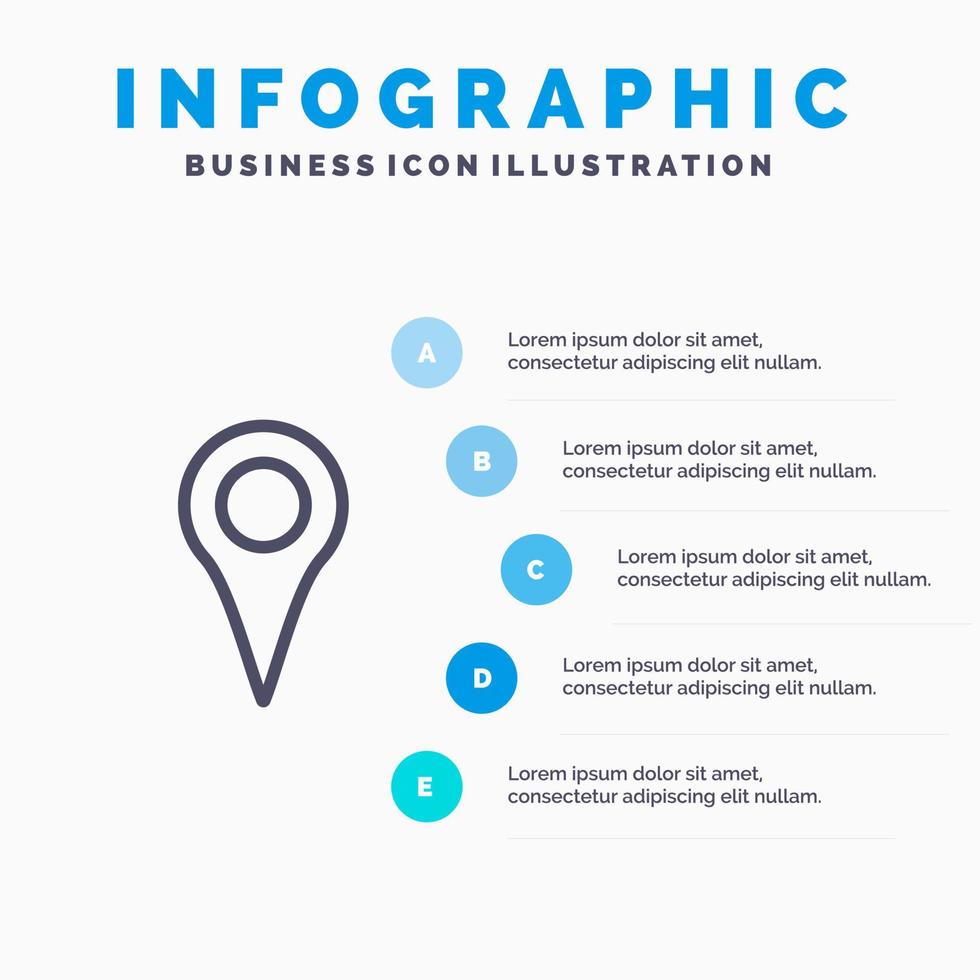 INFOGRAPHIC
BUSINESS ICON ILLUSTRATION

A
Lorem ipsum dolor sit amet, consectetur adipiscing elit nullam.

B
Lorem ipsum dolor sit amet, consectetur adipiscing elit nullam.

C
Lorem ipsum dolor sit amet, consectetur adipiscing elit nullam.

D
Lorem ipsum dolor sit amet, consectetur adipiscing elit nullam.

E
Lorem ipsum dolor sit amet, consectetur adipiscing elit nullam.