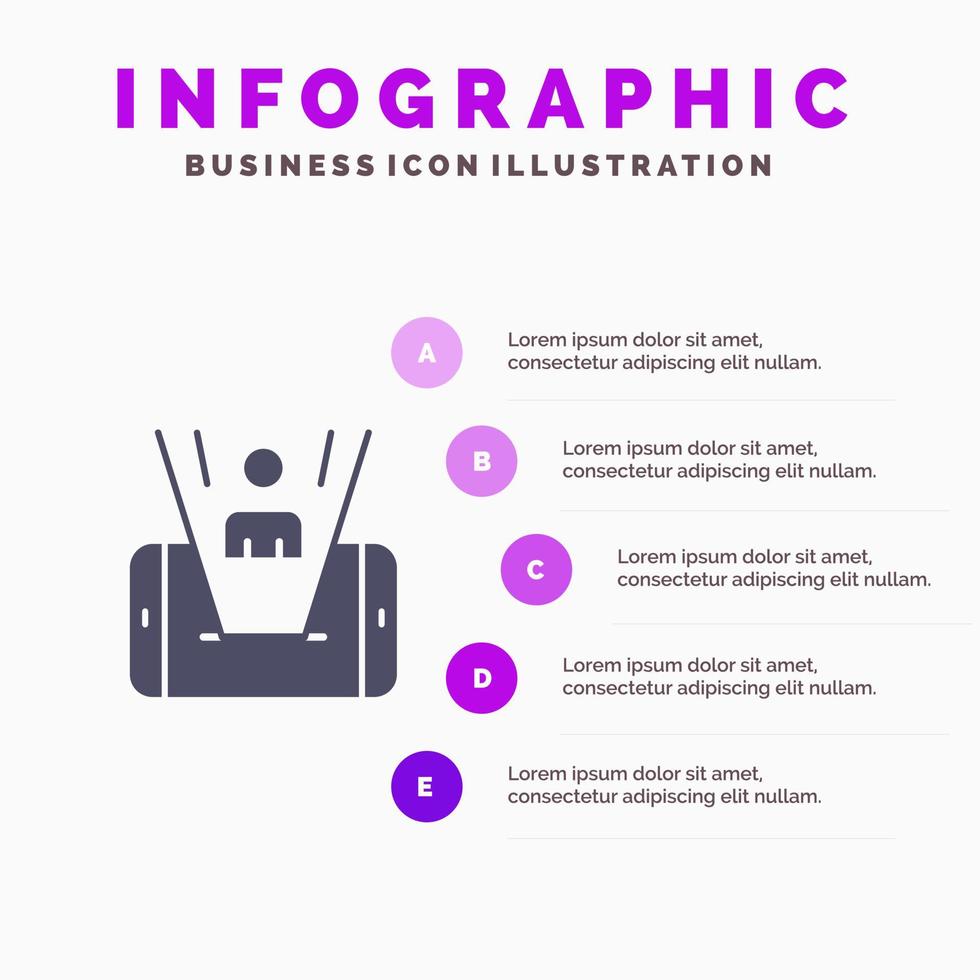 INFOGRAPHIC
BUSINESS ICON ILLUSTRATION

A
Lorem ipsum dolor sit amet, consectetur adipiscing elit nullam.

B
Lorem ipsum dolor sit amet, consectetur adipiscing elit nullam.

C
Lorem ipsum dolor sit amet, consectetur adipiscing elit nullam.

D
Lorem ipsum dolor sit amet, consectetur adipiscing elit nullam.

E
Lorem ipsum dolor sit amet, consectetur adipiscing elit nullam.