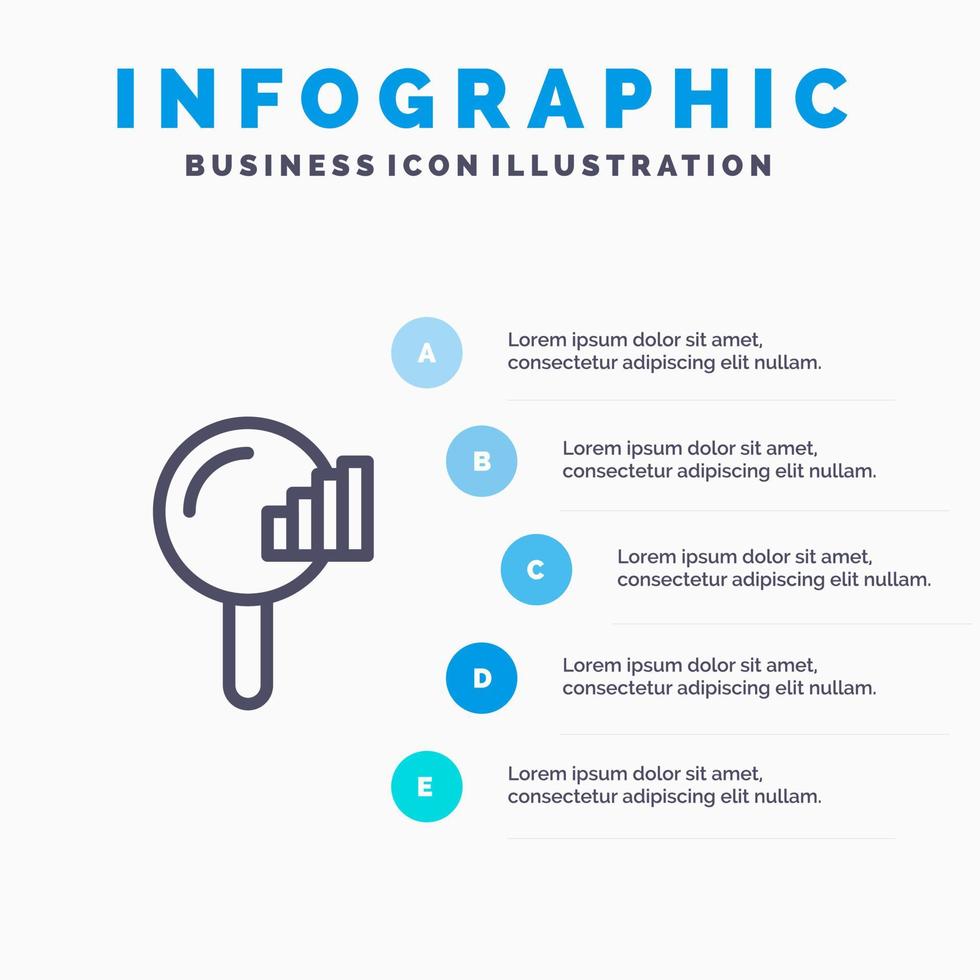 INFOGRAPHIC
BUSINESS ICON ILLUSTRATION

A
Lorem ipsum dolor sit amet, consectetur adipiscing elit nullam.

B
Lorem ipsum dolor sit amet, consectetur adipiscing elit nullam.

C
Lorem ipsum dolor sit amet, consectetur adipiscing elit nullam.

D
Lorem ipsum dolor sit amet, consectetur adipiscing elit nullam.

E
Lorem ipsum dolor sit amet, consectetur adipiscing elit nullam.