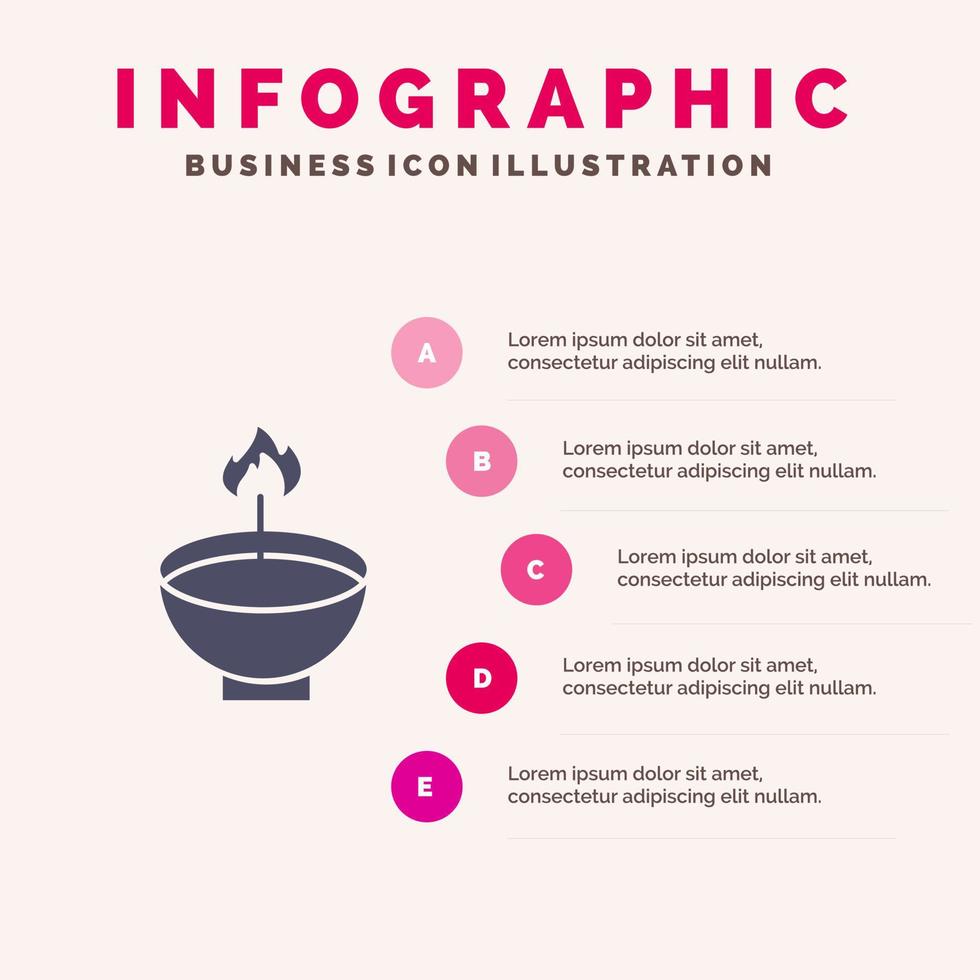 INFOGRAPHIC
BUSINESS ICON ILLUSTRATION

A
Lorem ipsum dolor sit amet, consectetur adipiscing elit nullam.

B
Lorem ipsum dolor sit amet, consectetur adipiscing elit nullam.

C
Lorem ipsum dolor sit amet, consectetur adipiscing elit nullam.

D
Lorem ipsum dolor sit amet, consectetur adipiscing elit nullam.

E
Lorem ipsum dolor sit amet, consectetur adipiscing elit nullam.