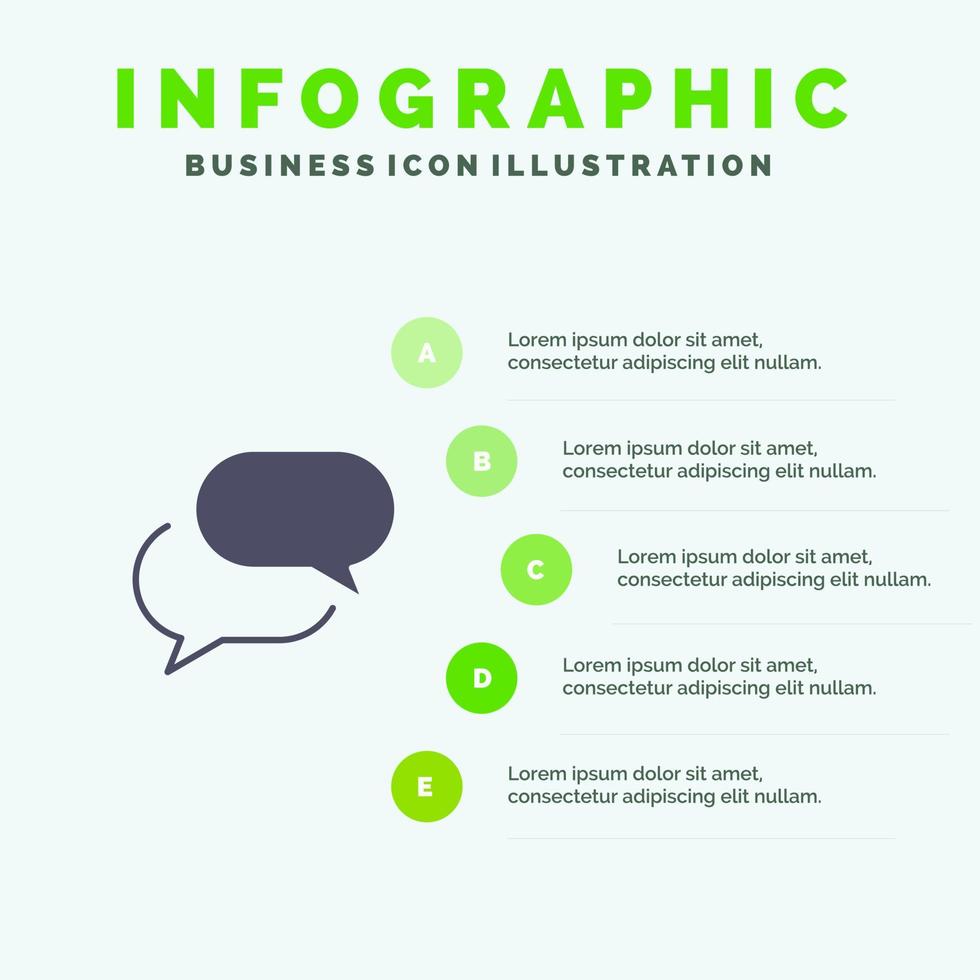 INFOGRAPHIC
BUSINESS ICON ILLUSTRATION

A
Lorem ipsum dolor sit amet, consectetur adipiscing elit nullam.

B
Lorem ipsum dolor sit amet, consectetur adipiscing elit nullam.

C
Lorem ipsum dolor sit amet, consectetur adipiscing elit nullam.

D
Lorem ipsum dolor sit amet, consectetur adipiscing elit nullam.

E
Lorem ipsum dolor sit amet, consectetur adipiscing elit nullam.