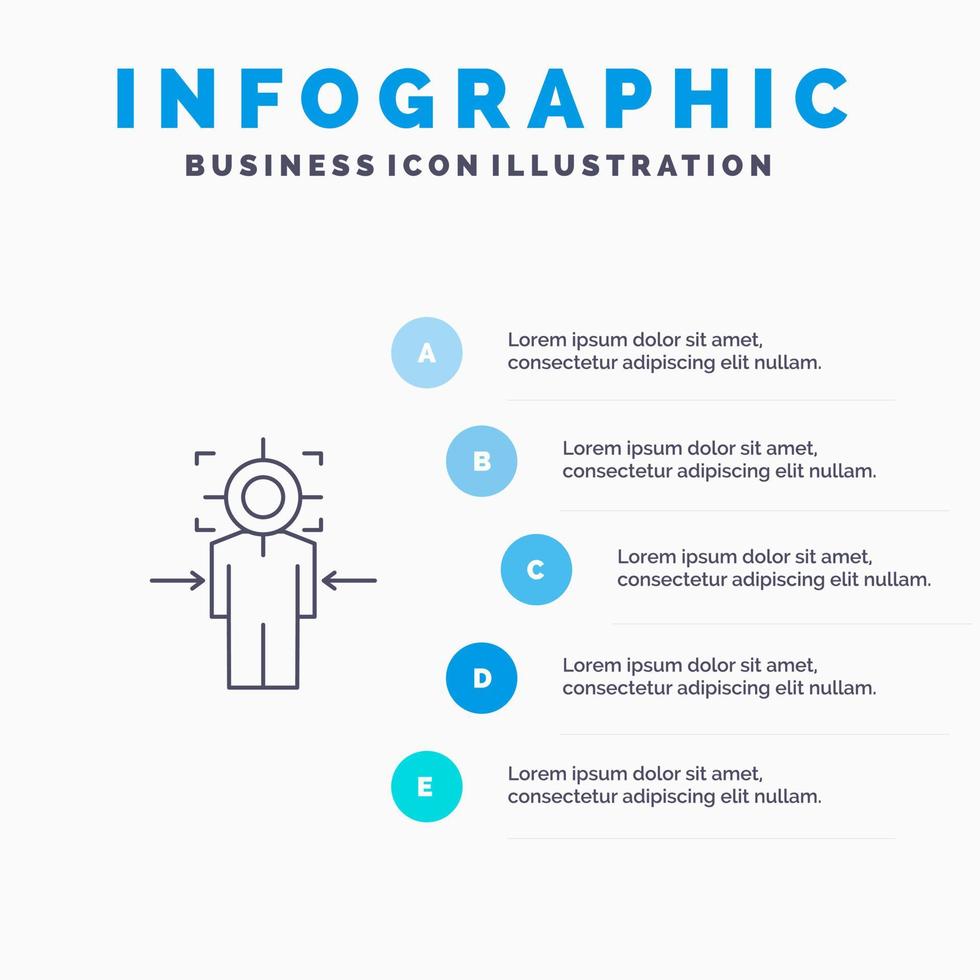 INFOGRAPHIC
BUSINESS ICON ILLUSTRATION

A
Lorem ipsum dolor sit amet, consectetur adipiscing elit nullam.

B
Lorem ipsum dolor sit amet, consectetur adipiscing elit nullam.

C
Lorem ipsum dolor sit amet, consectetur adipiscing elit nullam.

D
Lorem ipsum dolor sit amet, consectetur adipiscing elit nullam.

E
Lorem ipsum dolor sit amet, consectetur adipiscing elit nullam.