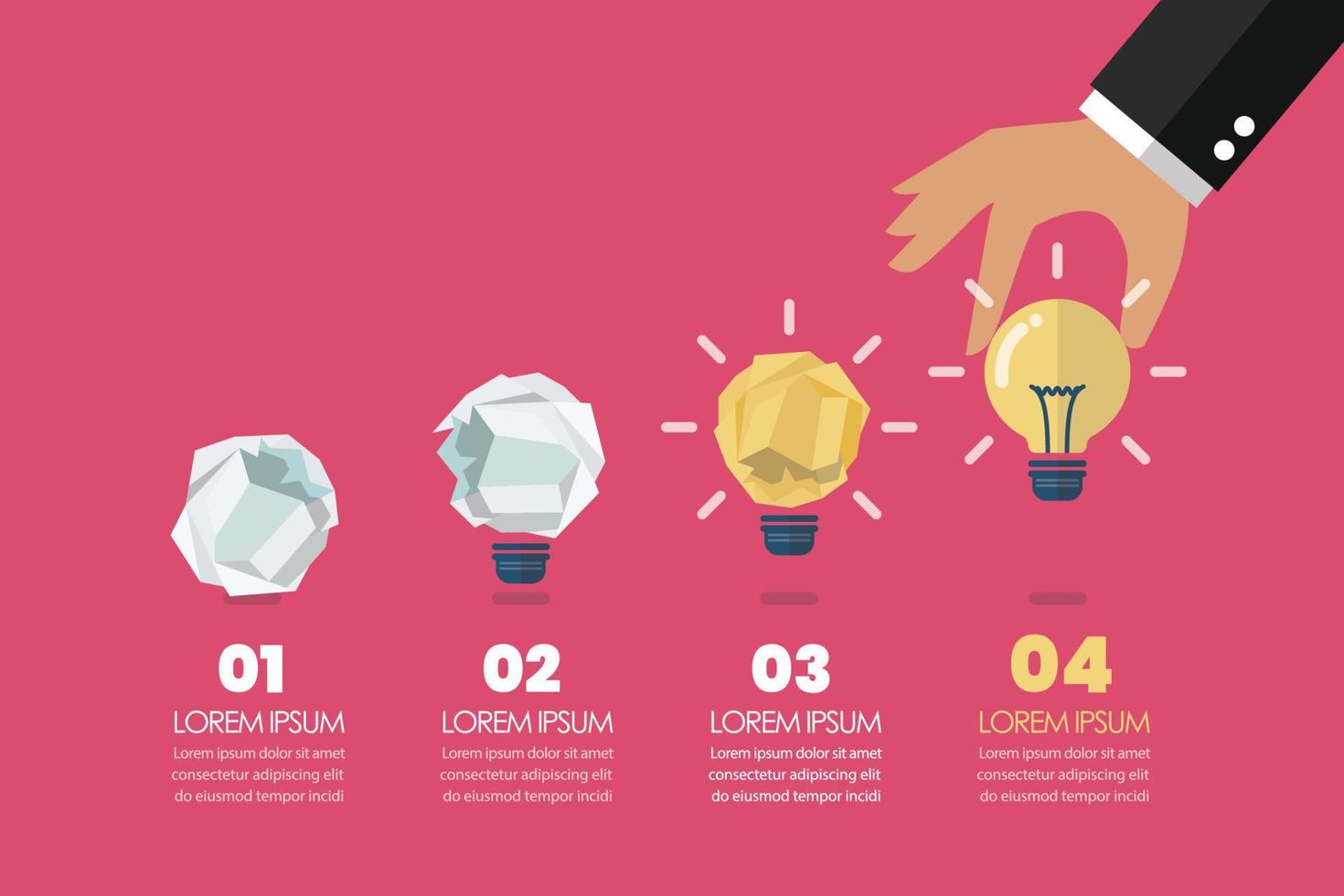 01
LOREM IPSUM
Lorem ipsum dolor sit amet consectetur adipiscing elit do eiusmod tempor incidi

02
LOREM IPSUM
Lorem ipsum dolor sit amet consectetur adipiscing elit do eiusmod tempor incidi

03
LOREM IPSUM
Lorem ipsum dolor sit amet consectetur adipiscing elit do eiusmod tempor incidi

04
LOREM IPSUM
Lorem ipsum dolor sit amet consectetur adipiscing elit do eiusmod tempor incidi