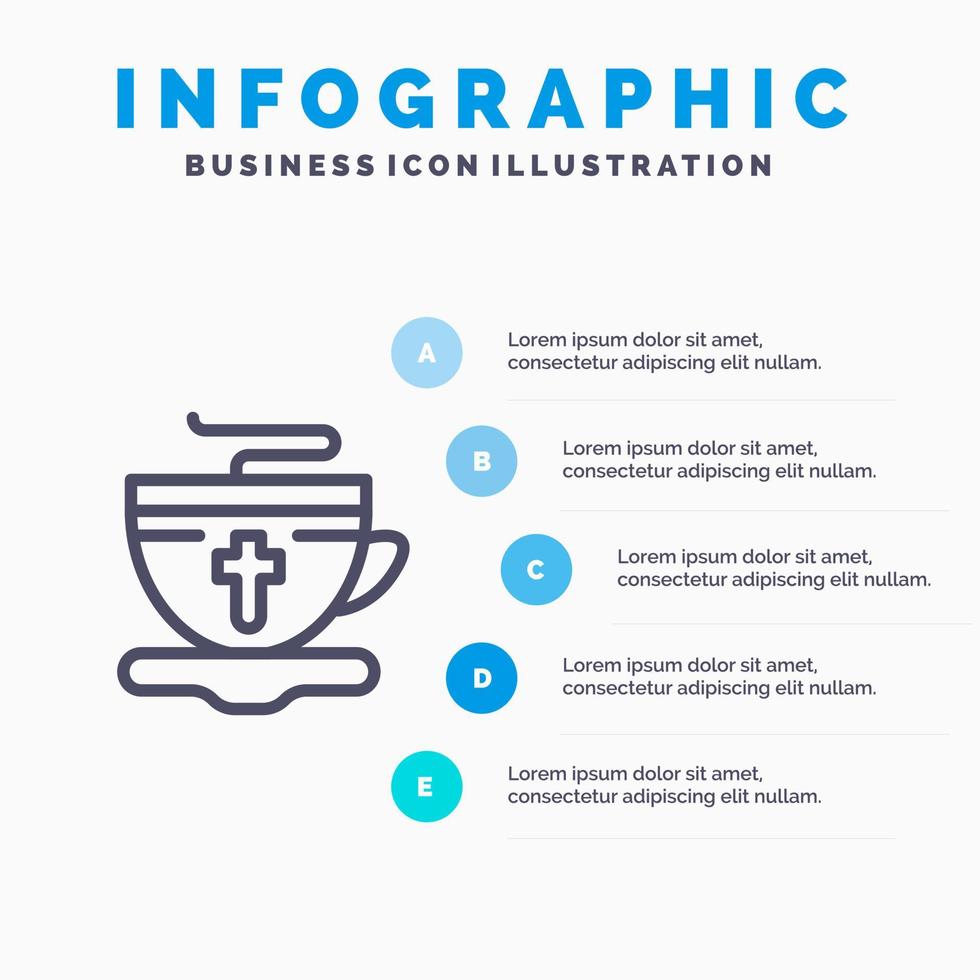 INFOGRAPHIC
BUSINESS ICON ILLUSTRATION

A
Lorem ipsum dolor sit amet, consectetur adipiscing elit nullam.

B
Lorem ipsum dolor sit amet, consectetur adipiscing elit nullam.

C
Lorem ipsum dolor sit amet, consectetur adipiscing elit nullam.

D
Lorem ipsum dolor sit amet, consectetur adipiscing elit nullam.

E
Lorem ipsum dolor sit amet, consectetur adipiscing elit nullam.