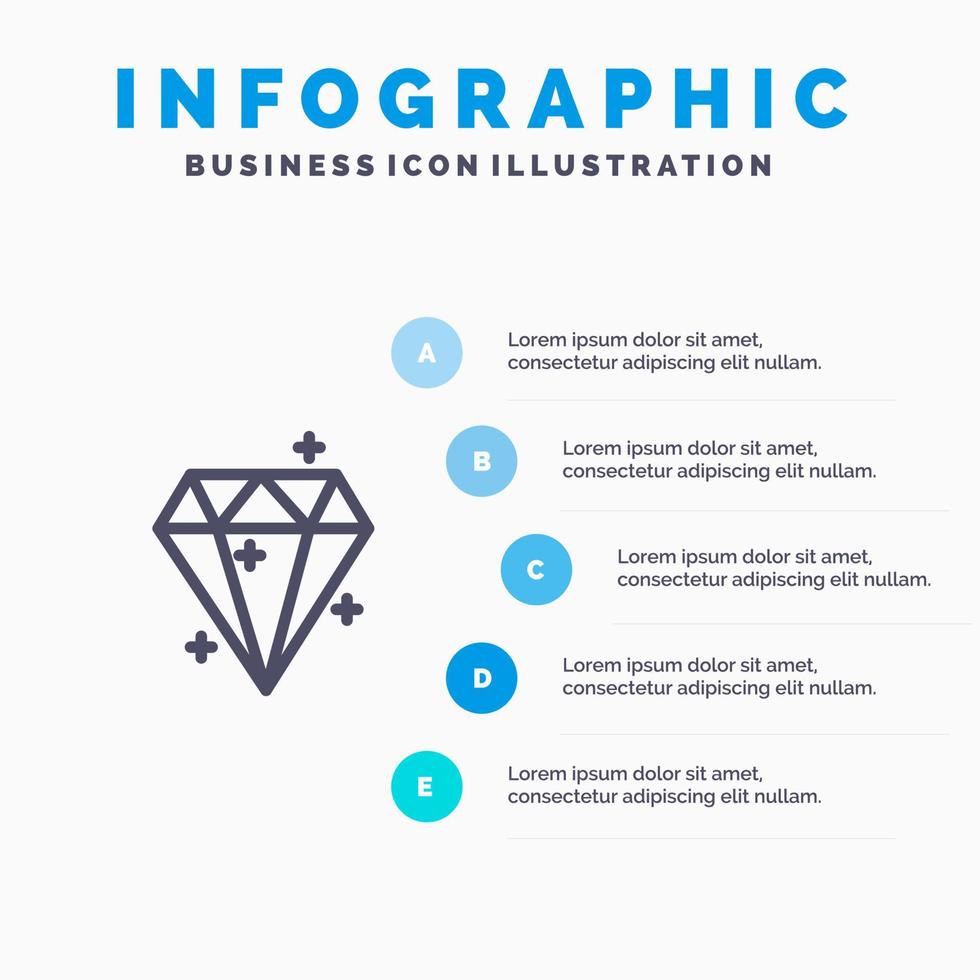 INFOGRAPHIC
BUSINESS ICON ILLUSTRATION

A
Lorem ipsum dolor sit amet, consectetur adipiscing elit nullam.

B
Lorem ipsum dolor sit amet, consectetur adipiscing elit nullam.

C
Lorem ipsum dolor sit amet, consectetur adipiscing elit nullam.

D
Lorem ipsum dolor sit amet, consectetur adipiscing elit nullam.

E
Lorem ipsum dolor sit amet, consectetur adipiscing elit nullam.