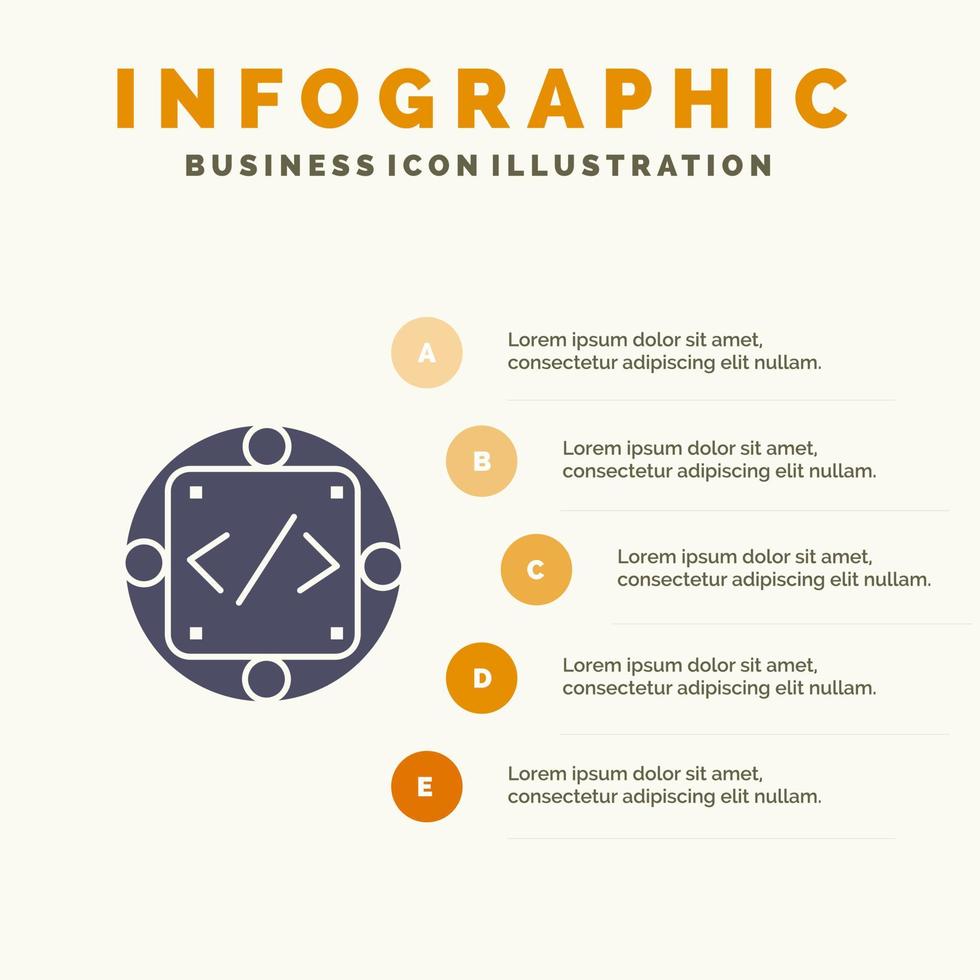 INFOGRAPHIC
BUSINESS ICON ILLUSTRATION

</>

A Lorem ipsum dolor sit amet, consectetur adipiscing elit nullam.

B Lorem ipsum dolor sit amet, consectetur adipiscing elit nullam.

C Lorem ipsum dolor sit amet, consectetur adipiscing elit nullam.

D Lorem ipsum dolor sit amet, consectetur adipiscing elit nullam.

E Lorem ipsum dolor sit amet, consectetur adipiscing elit nullam.