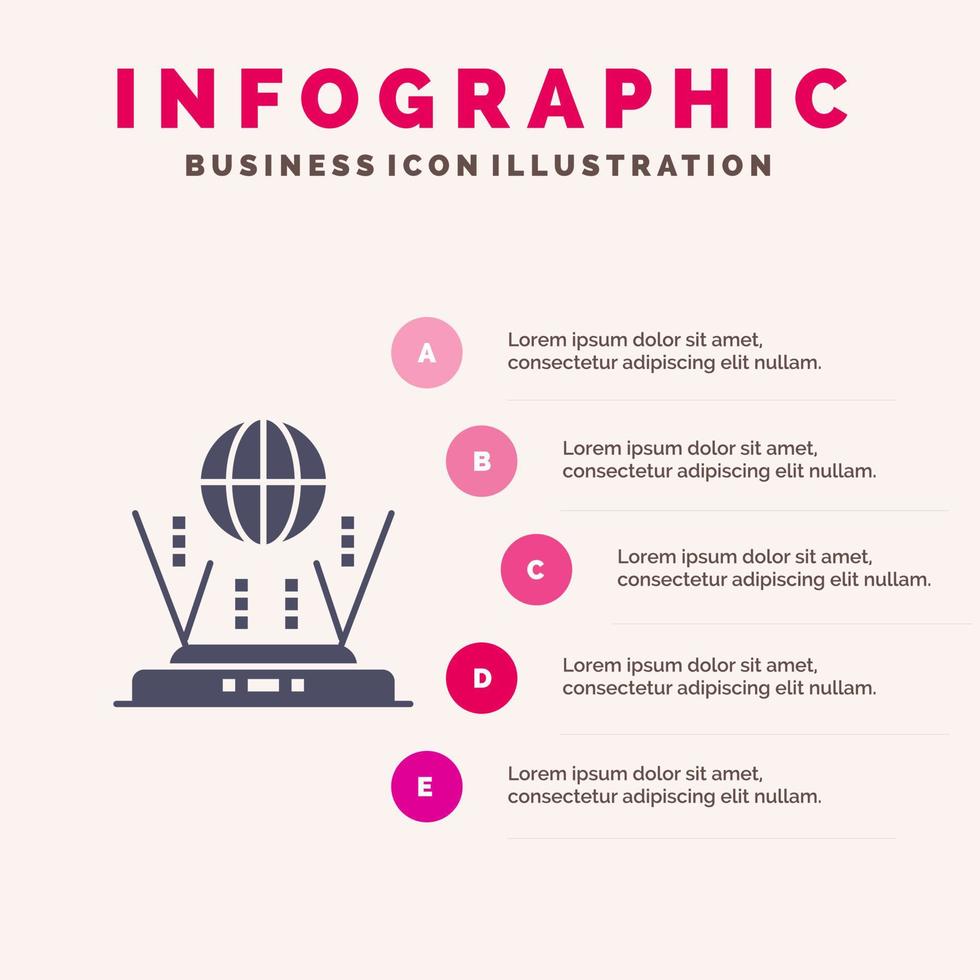 INFOGRAPHIC
BUSINESS ICON ILLUSTRATION

A
Lorem ipsum dolor sit amet, consectetur adipiscing elit nullam.

B
Lorem ipsum dolor sit amet, consectetur adipiscing elit nullam.

C
Lorem ipsum dolor sit amet, consectetur adipiscing elit nullam.

D
Lorem ipsum dolor sit amet, consectetur adipiscing elit nullam.

E
Lorem ipsum dolor sit amet, consectetur adipiscing elit nullam.