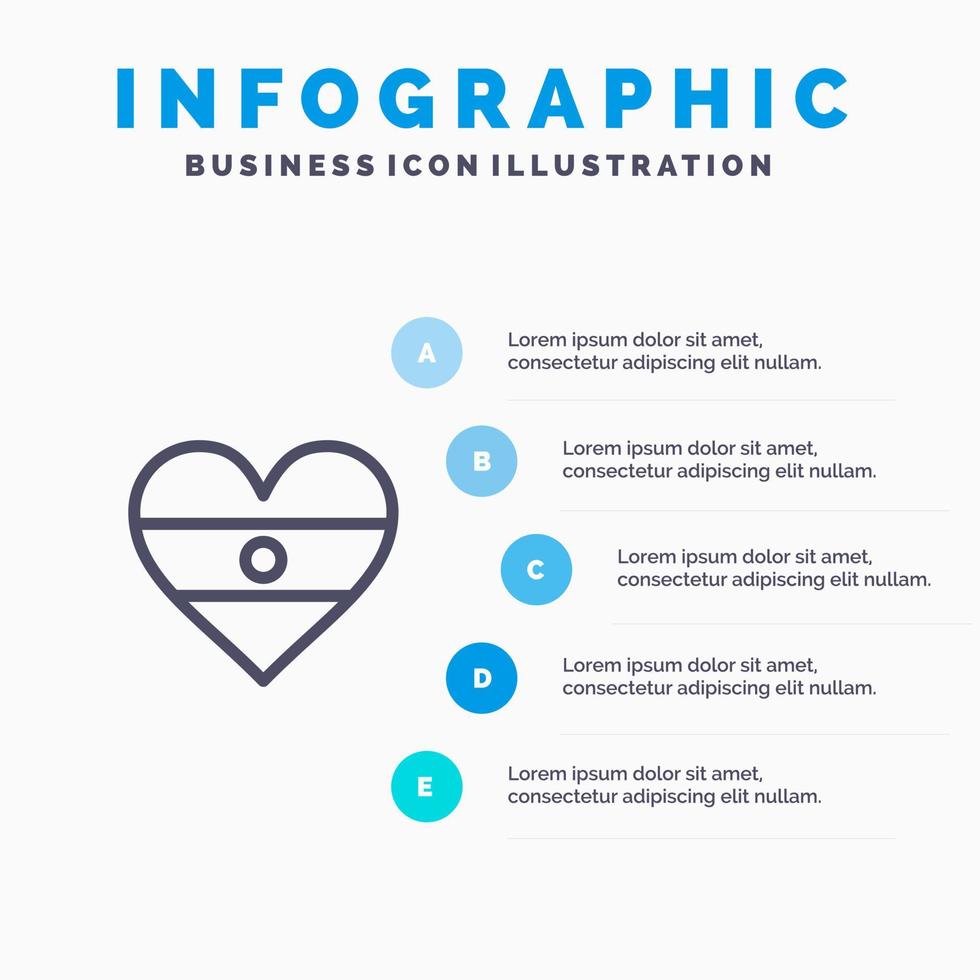 INFOGRAPHIC
BUSINESS ICON ILLUSTRATION

A
Lorem ipsum dolor sit amet, consectetur adipiscing elit nullam.

B
Lorem ipsum dolor sit amet, consectetur adipiscing elit nullam.

C
Lorem ipsum dolor sit amet, consectetur adipiscing elit nullam.

D
Lorem ipsum dolor sit amet, consectetur adipiscing elit nullam.

E
Lorem ipsum dolor sit amet, consectetur adipiscing elit nullam.