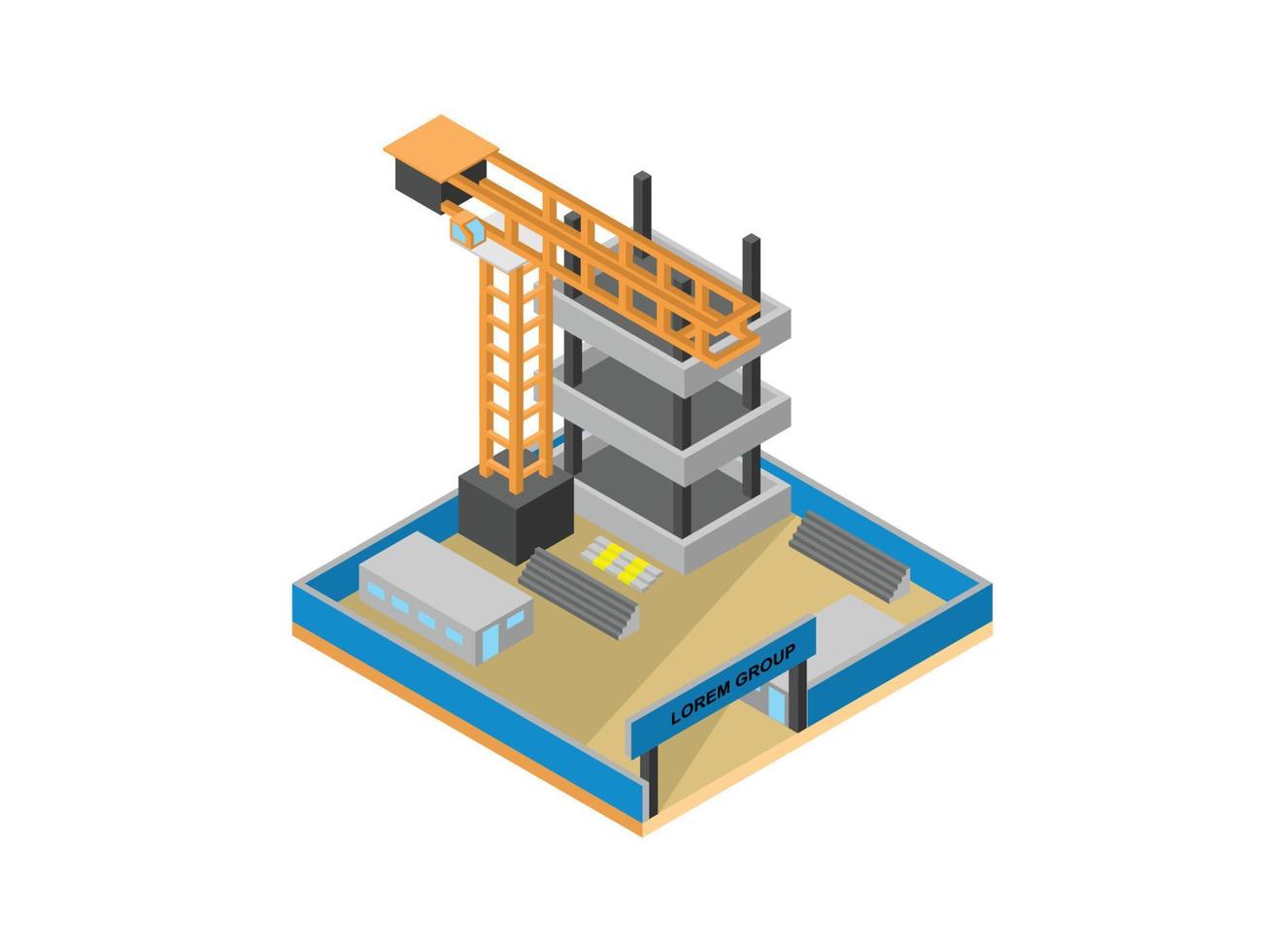 LOREM GROUP