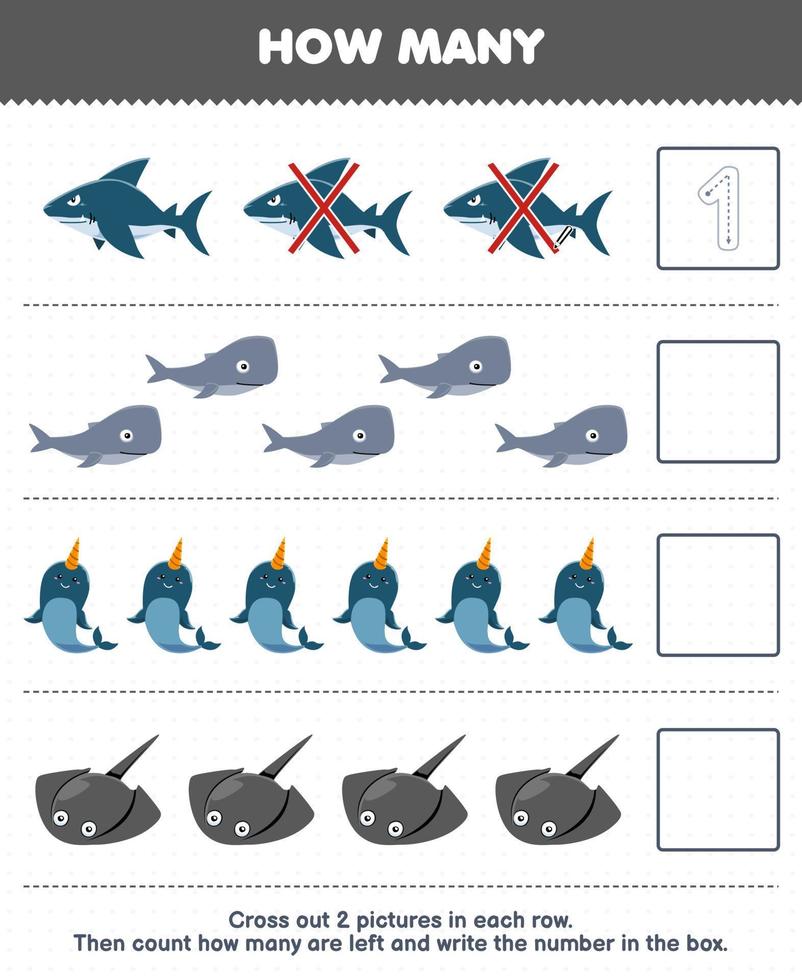 HOW MANY

1

Cross out 2 pictures in each row.
Then count how many are left and write the number in the box.