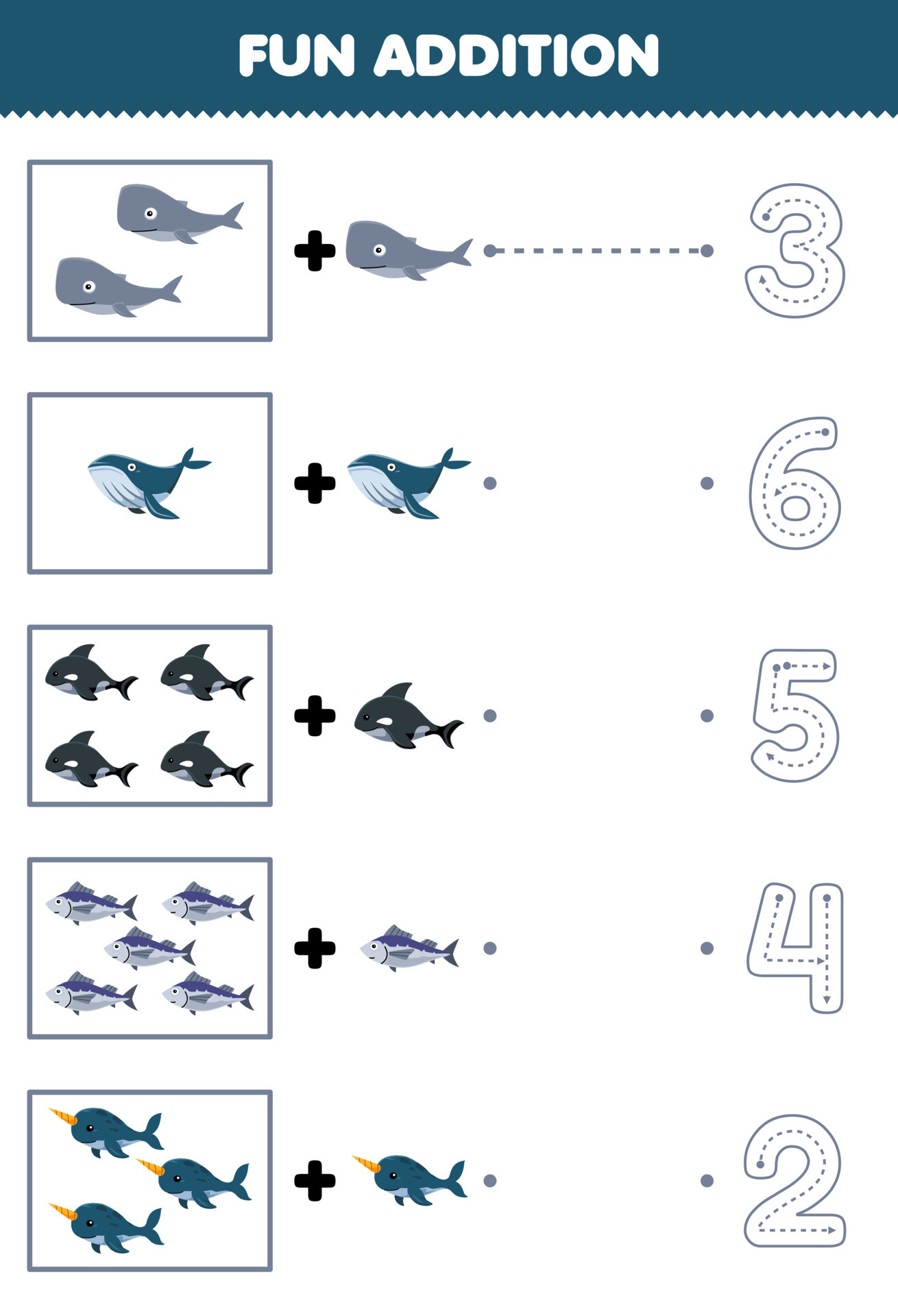 FUN ADDITION

+ 3

+ 6

+ 5

+ 4

+ 2