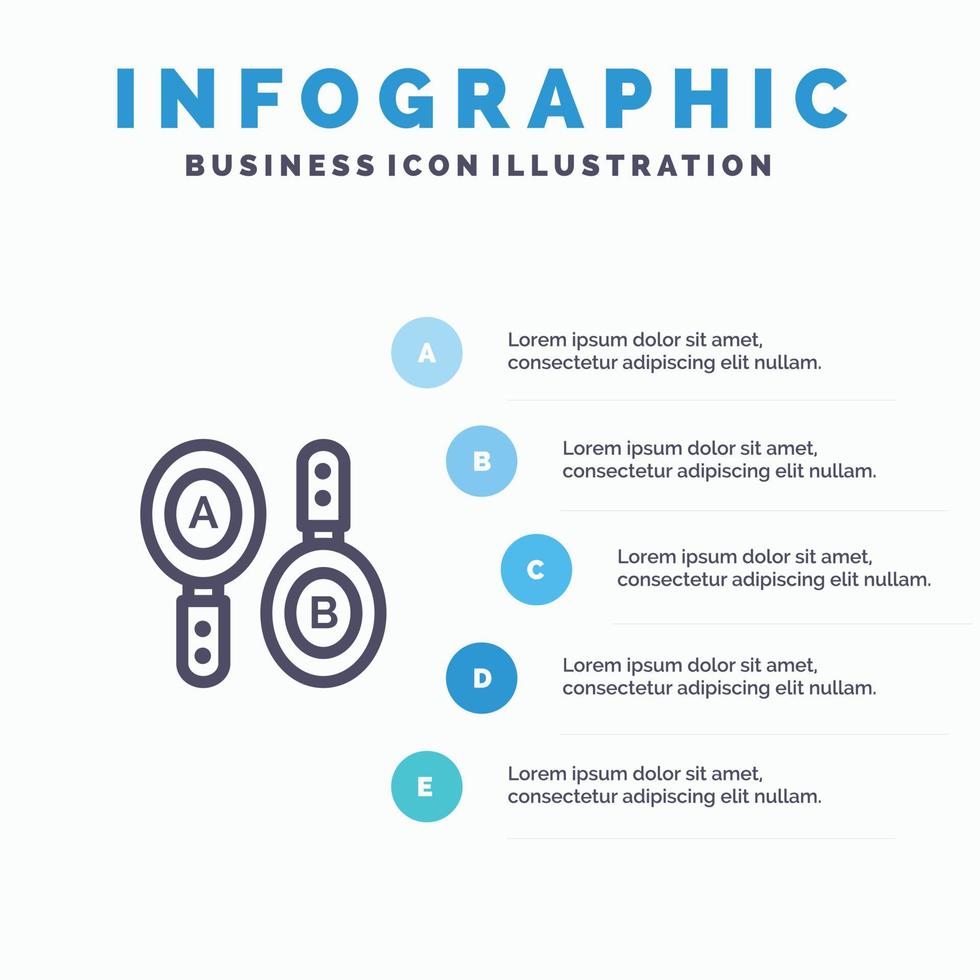 INFOGRAPHIC
BUSINESS ICON ILLUSTRATION

A B

A
Lorem ipsum dolor sit amet, consectetur adipiscing elit nullam.

B
Lorem ipsum dolor sit amet, consectetur adipiscing elit nullam.

C
Lorem ipsum dolor sit amet, consectetur adipiscing elit nullam.

D
Lorem ipsum dolor sit amet, consectetur adipiscing elit nullam.

E
Lorem ipsum dolor sit amet, consectetur adipiscing elit nullam.