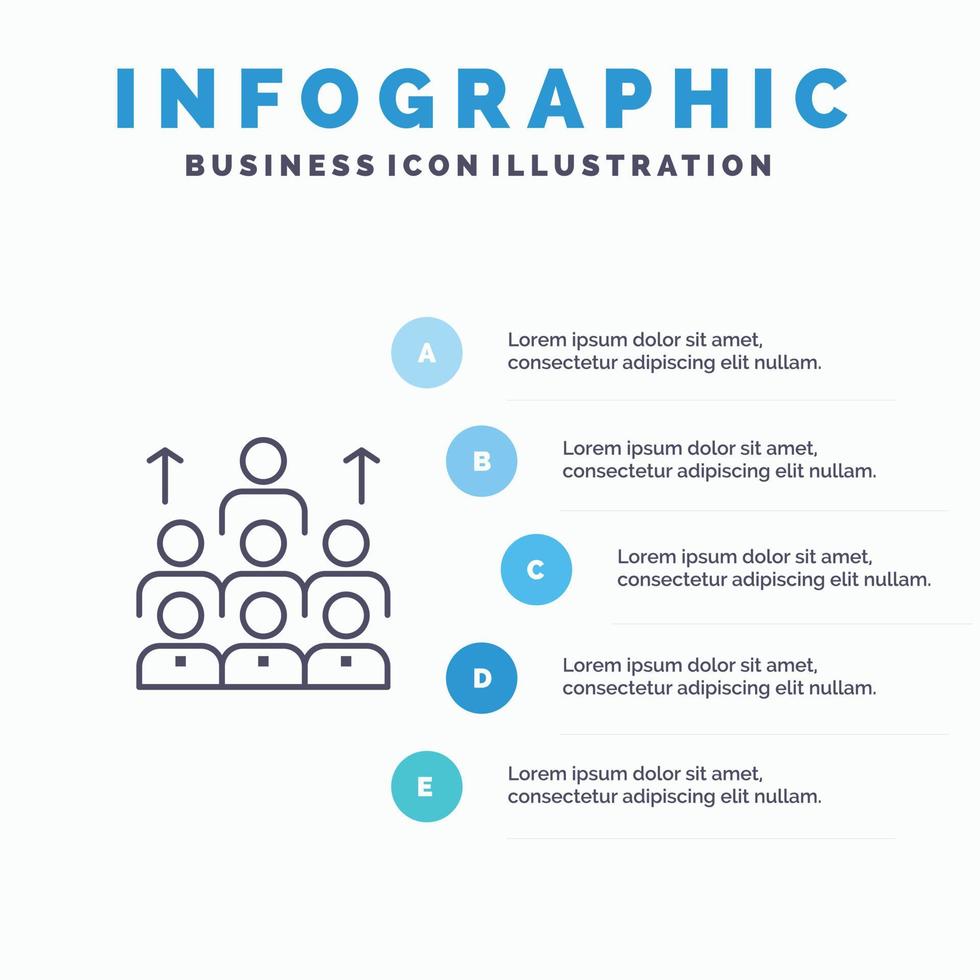 INFOGRAPHIC
BUSINESS ICON ILLUSTRATION

A
Lorem ipsum dolor sit amet, consectetur adipiscing elit nullam.

B
Lorem ipsum dolor sit amet, consectetur adipiscing elit nullam.

C
Lorem ipsum dolor sit amet, consectetur adipiscing elit nullam.

D
Lorem ipsum dolor sit amet, consectetur adipiscing elit nullam.

E
Lorem ipsum dolor sit amet, consectetur adipiscing elit nullam.