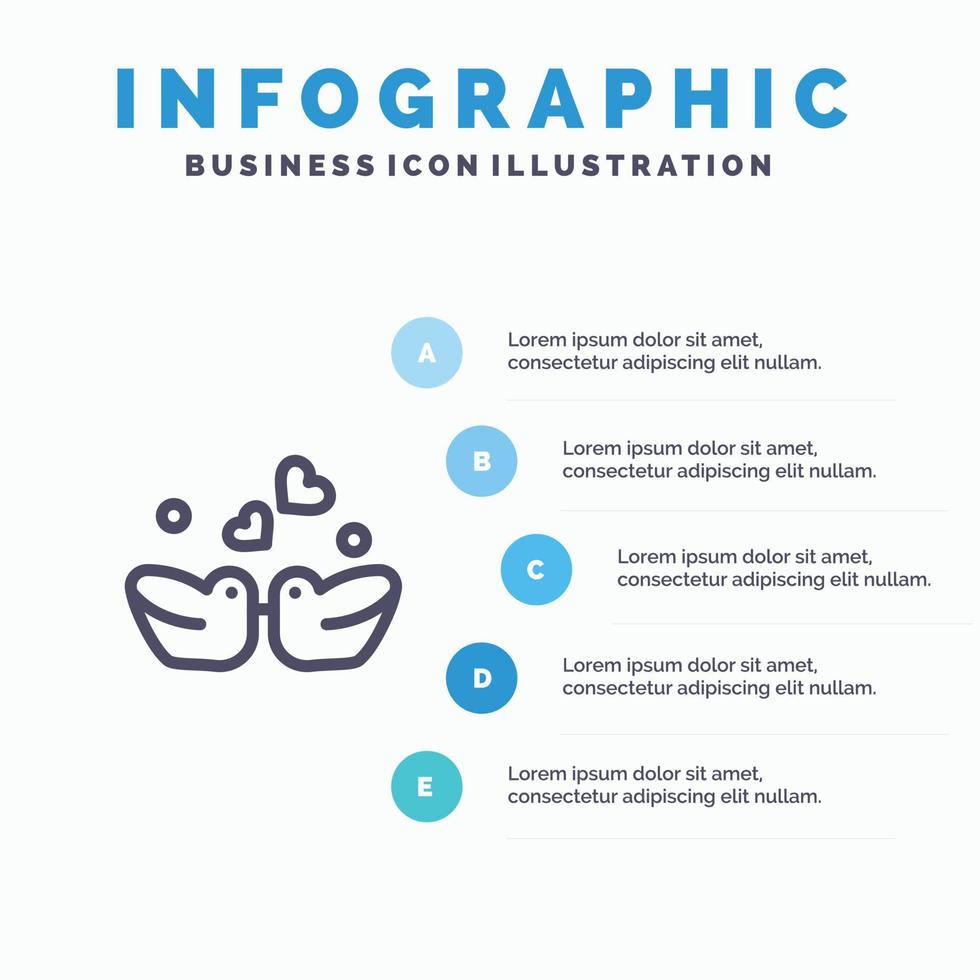 INFOGRAPHIC
BUSINESS ICON ILLUSTRATION

A
Lorem ipsum dolor sit amet, consectetur adipiscing elit nullam.

B
Lorem ipsum dolor sit amet, consectetur adipiscing elit nullam.

C
Lorem ipsum dolor sit amet, consectetur adipiscing elit nullam.

D
Lorem ipsum dolor sit amet, consectetur adipiscing elit nullam.

E
Lorem ipsum dolor sit amet, consectetur adipiscing elit nullam.