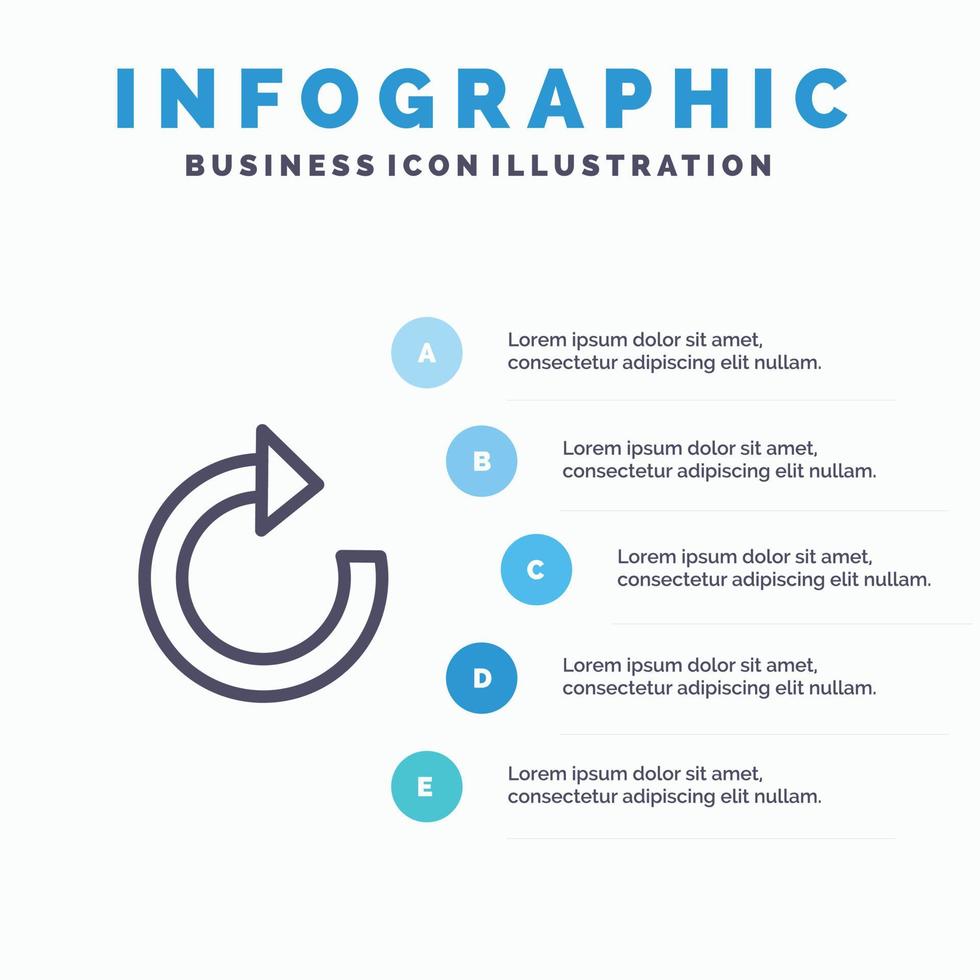 INFOGRAPHIC
BUSINESS ICON ILLUSTRATION

A
Lorem ipsum dolor sit amet, consectetur adipiscing elit nullam.

B
Lorem ipsum dolor sit amet, consectetur adipiscing elit nullam.

C
Lorem ipsum dolor sit amet, consectetur adipiscing elit nullam.

D
Lorem ipsum dolor sit amet, consectetur adipiscing elit nullam.

E
Lorem ipsum dolor sit amet, consectetur adipiscing elit nullam.