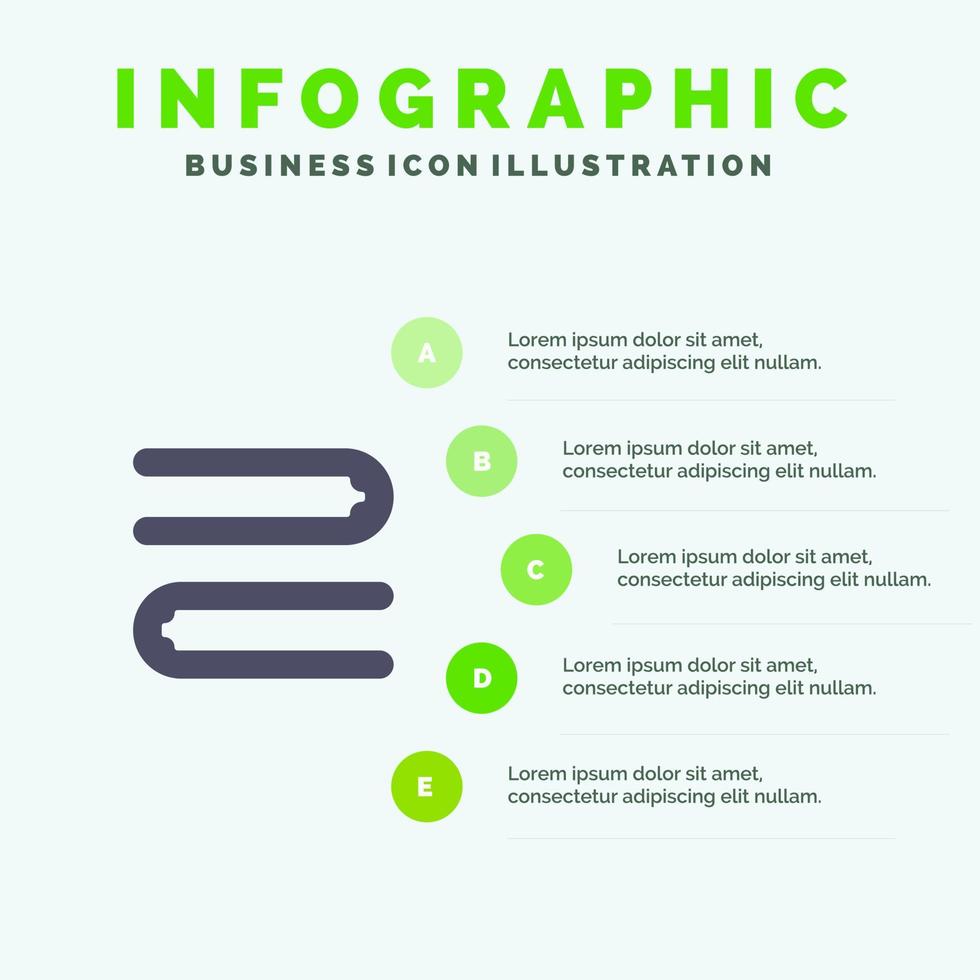 INFOGRAPHIC

BUSINESS ICON ILLUSTRATION

A

Lorem ipsum dolor sit amet, consectetur adipiscing elit nullam.

B

Lorem ipsum dolor sit amet, consectetur adipiscing elit nullam.

C

Lorem ipsum dolor sit amet, consectetur adipiscing elit nullam.

D

Lorem ipsum dolor sit amet, consectetur adipiscing elit nullam.

E

Lorem ipsum dolor sit amet, consectetur adipiscing elit nullam.