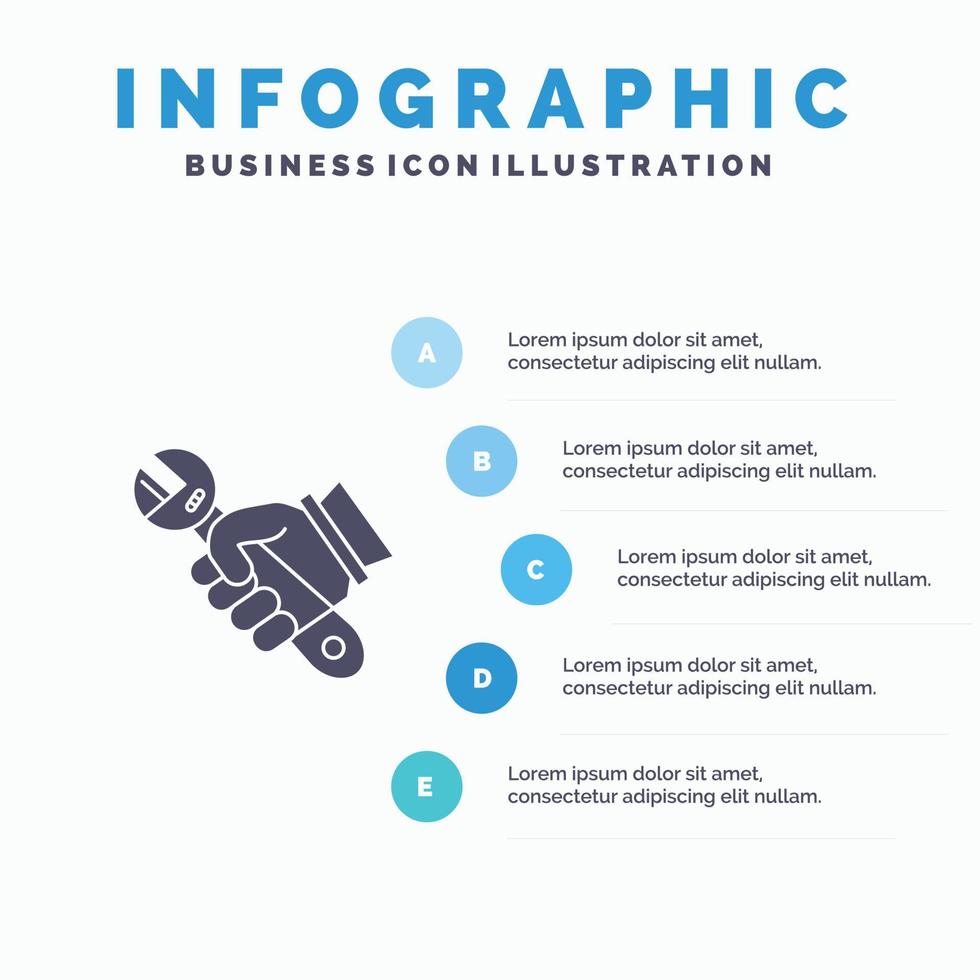 INFOGRAPHIC

BUSINESS ICON ILLUSTRATION

A

Lorem ipsum dolor sit amet, consectetur adipiscing elit nullam.

B

Lorem ipsum dolor sit amet, consectetur adipiscing elit nullam.

C

Lorem ipsum dolor sit amet, consectetur adipiscing elit nullam.

D

Lorem ipsum dolor sit amet, consectetur adipiscing elit nullam.

E

Lorem ipsum dolor sit amet, consectetur adipiscing elit nullam.