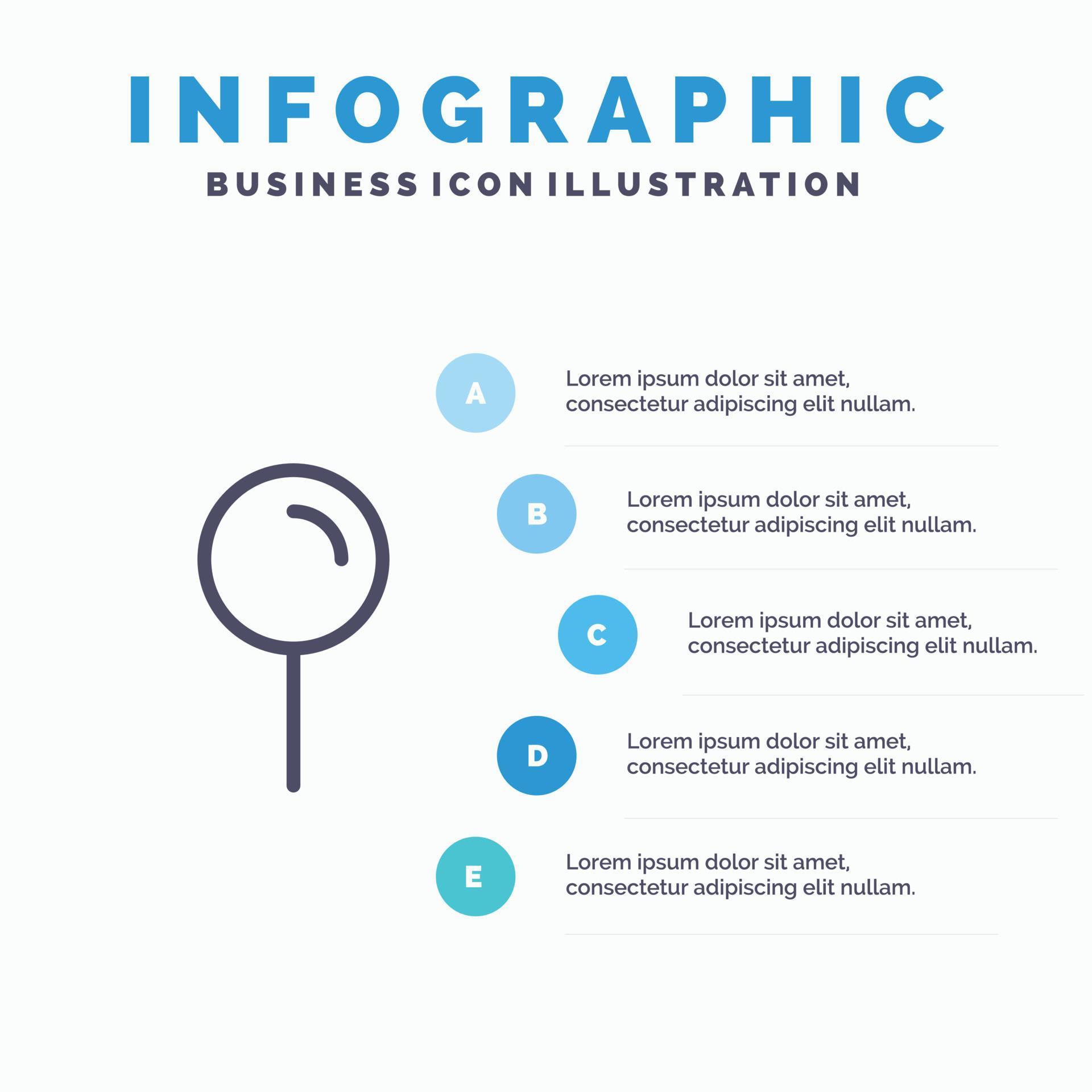 INFOGRAPHIC
BUSINESS ICON ILLUSTRATION

A
Lorem ipsum dolor sit amet, consectetur adipiscing elit nullam.

B
Lorem ipsum dolor sit amet, consectetur adipiscing elit nullam.

C
Lorem ipsum dolor sit amet, consectetur adipiscing elit nullam.

D
Lorem ipsum dolor sit amet, consectetur adipiscing elit nullam.

E
Lorem ipsum dolor sit amet, consectetur adipiscing elit nullam.