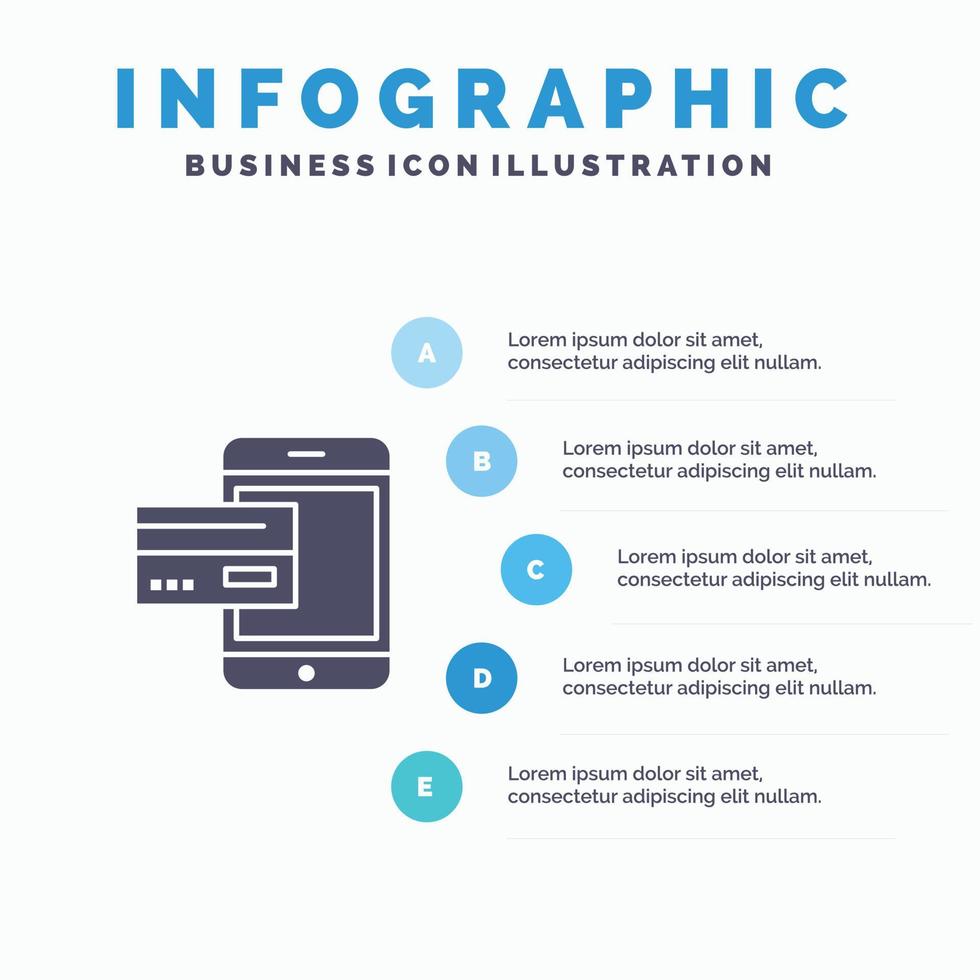 INFOGRAPHIC
BUSINESS ICON ILLUSTRATION

A
Lorem ipsum dolor sit amet, consectetur adipiscing elit nullam.

B
Lorem ipsum dolor sit amet, consectetur adipiscing elit nullam.

C
Lorem ipsum dolor sit amet, consectetur adipiscing elit nullam.

D
Lorem ipsum dolor sit amet, consectetur adipiscing elit nullam.

E
Lorem ipsum dolor sit amet, consectetur adipiscing elit nullam.