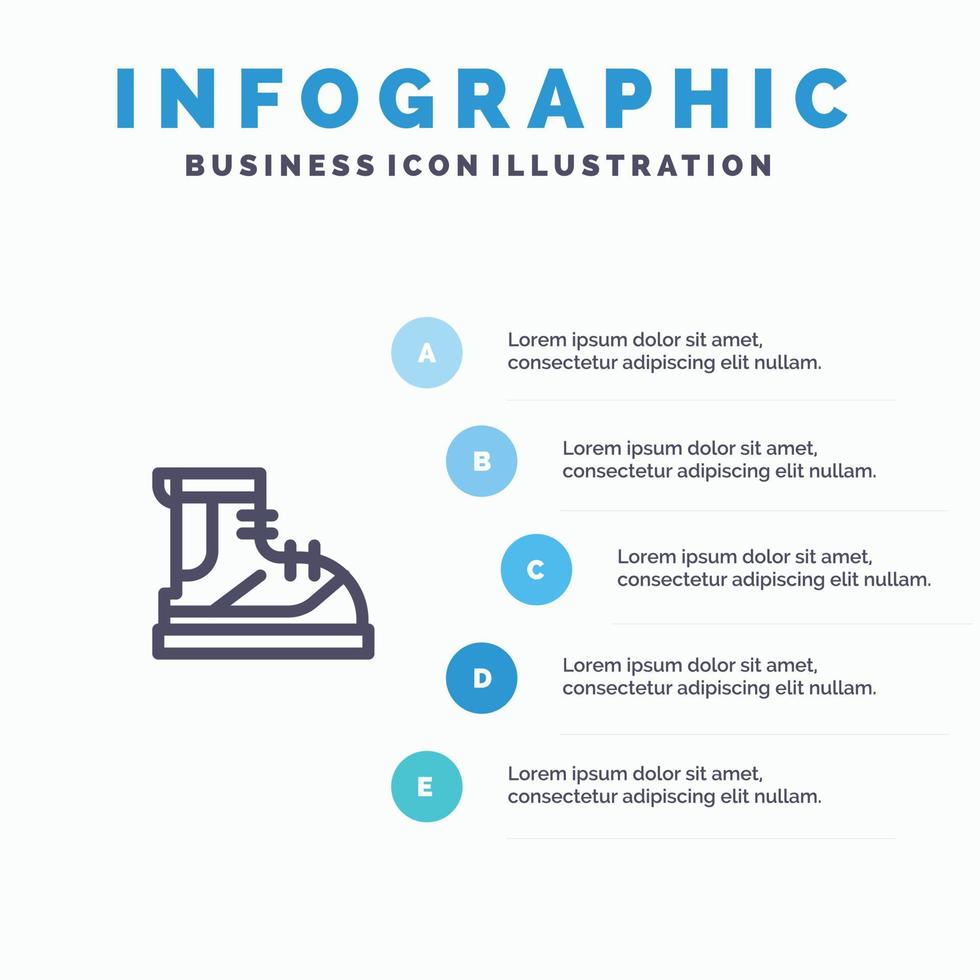 INFOGRAPHIC
BUSINESS ICON ILLUSTRATION

A
Lorem ipsum dolor sit amet, consectetur adipiscing elit nullam.

B
Lorem ipsum dolor sit amet, consectetur adipiscing elit nullam.

C
Lorem ipsum dolor sit amet, consectetur adipiscing elit nullam.

D
Lorem ipsum dolor sit amet, consectetur adipiscing elit nullam.

E
Lorem ipsum dolor sit amet, consectetur adipiscing elit nullam.