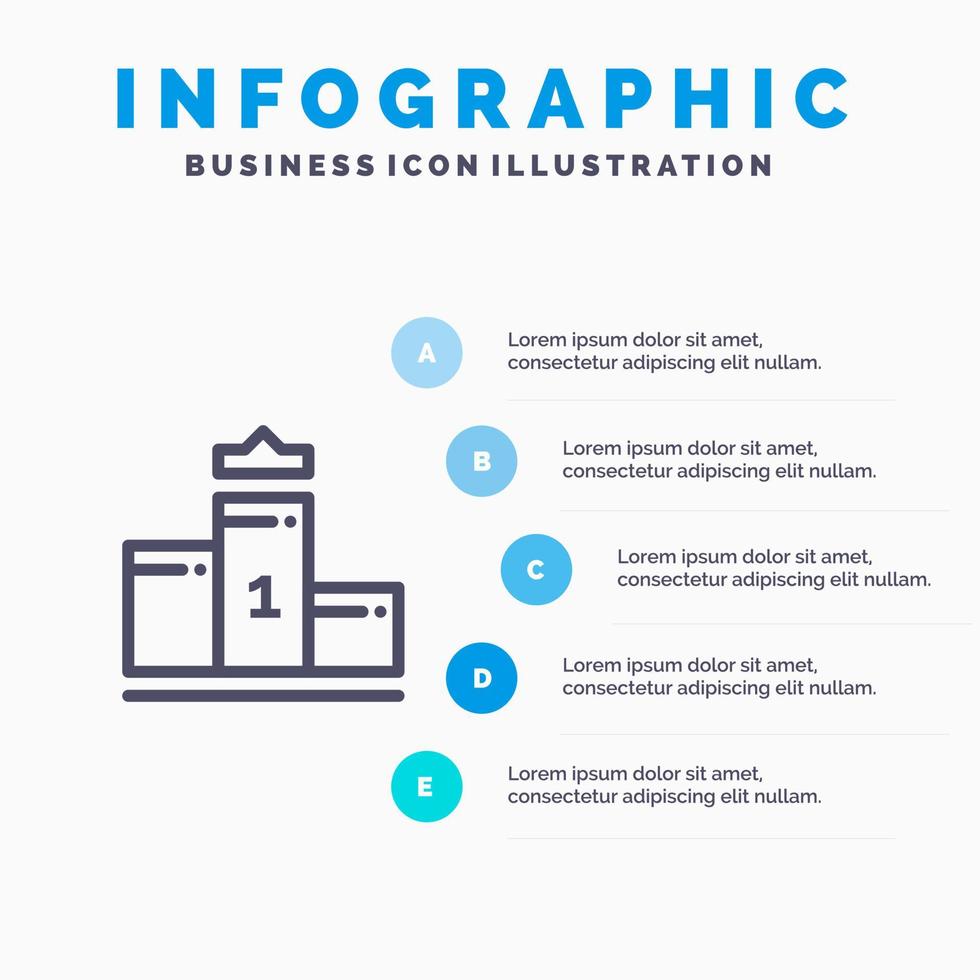 INFOGRAPHIC
BUSINESS ICON ILLUSTRATION

1

A
Lorem ipsum dolor sit amet, consectetur adipiscing elit nullam.

B
Lorem ipsum dolor sit amet, consectetur adipiscing elit nullam.

C
Lorem ipsum dolor sit amet, consectetur adipiscing elit nullam.

D
Lorem ipsum dolor sit amet, consectetur adipiscing elit nullam.

E
Lorem ipsum dolor sit amet, consectetur adipiscing elit nullam.