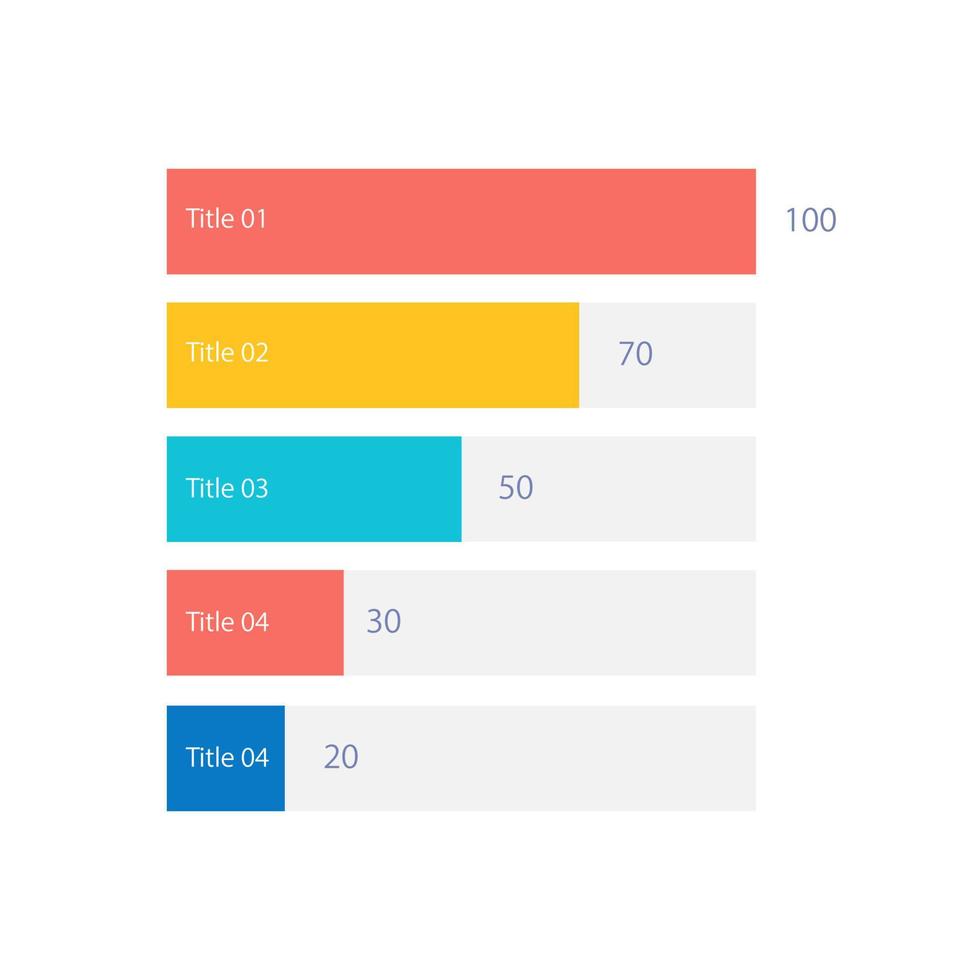 Title 01 100

Title 02 70

Title 03 50

Title 04 30

Title 04 20