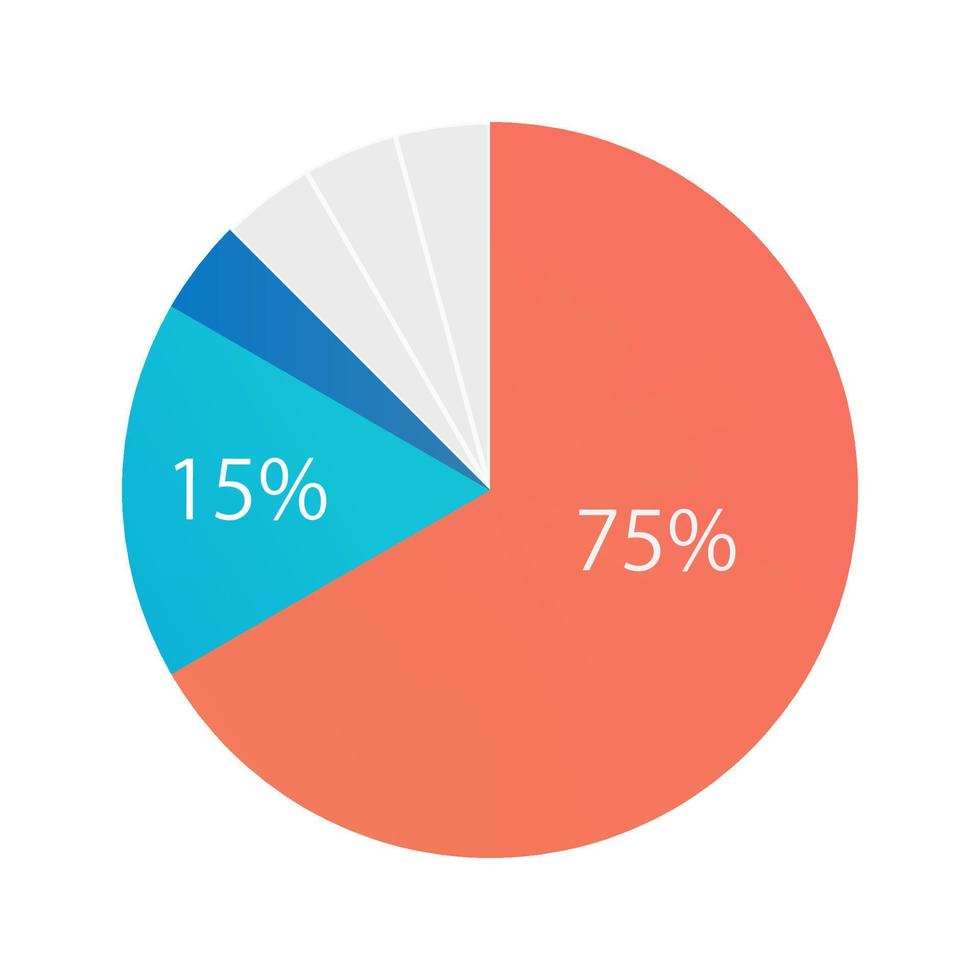 15%

75%