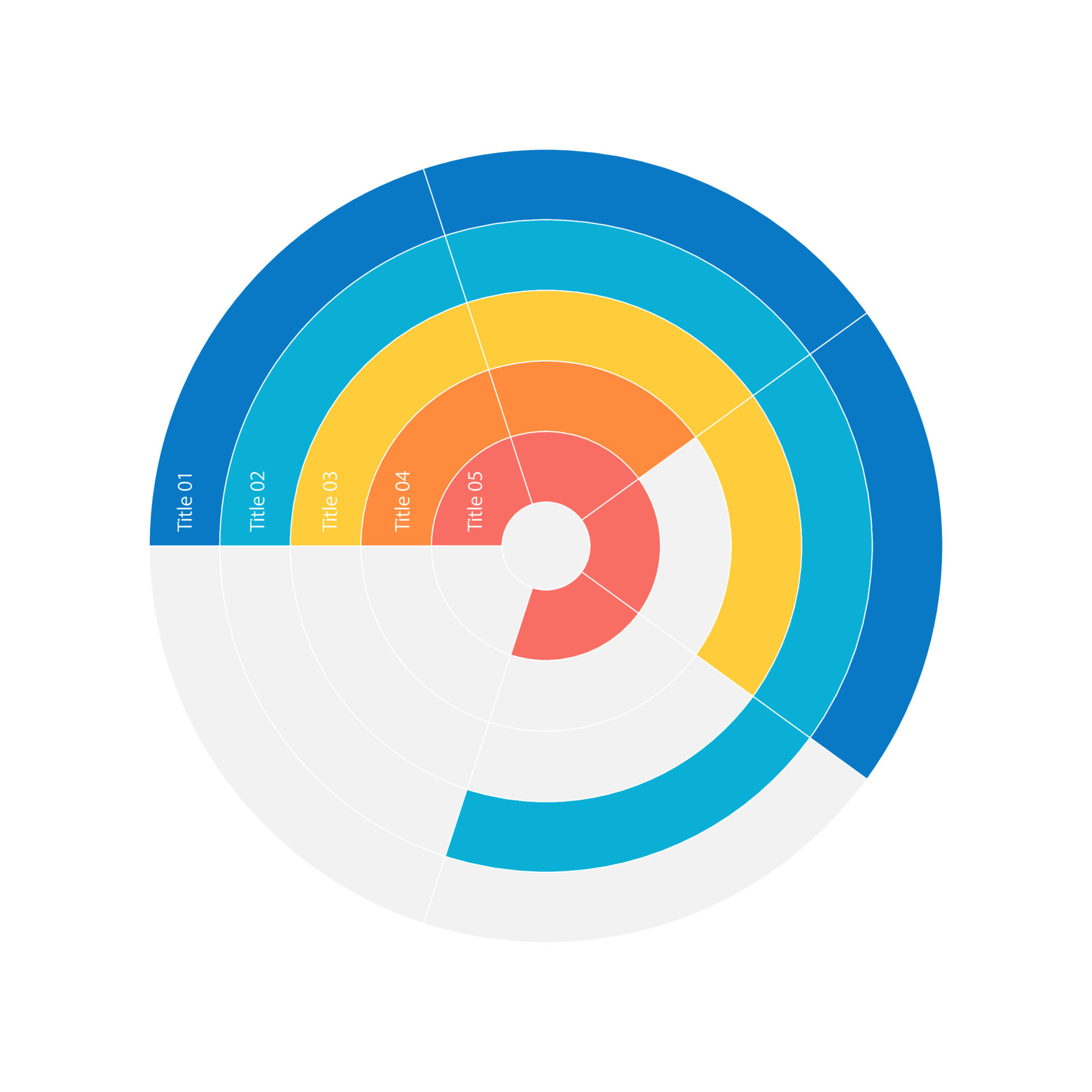 Title 01
Title 02
Title 03
Title 04
Title 05