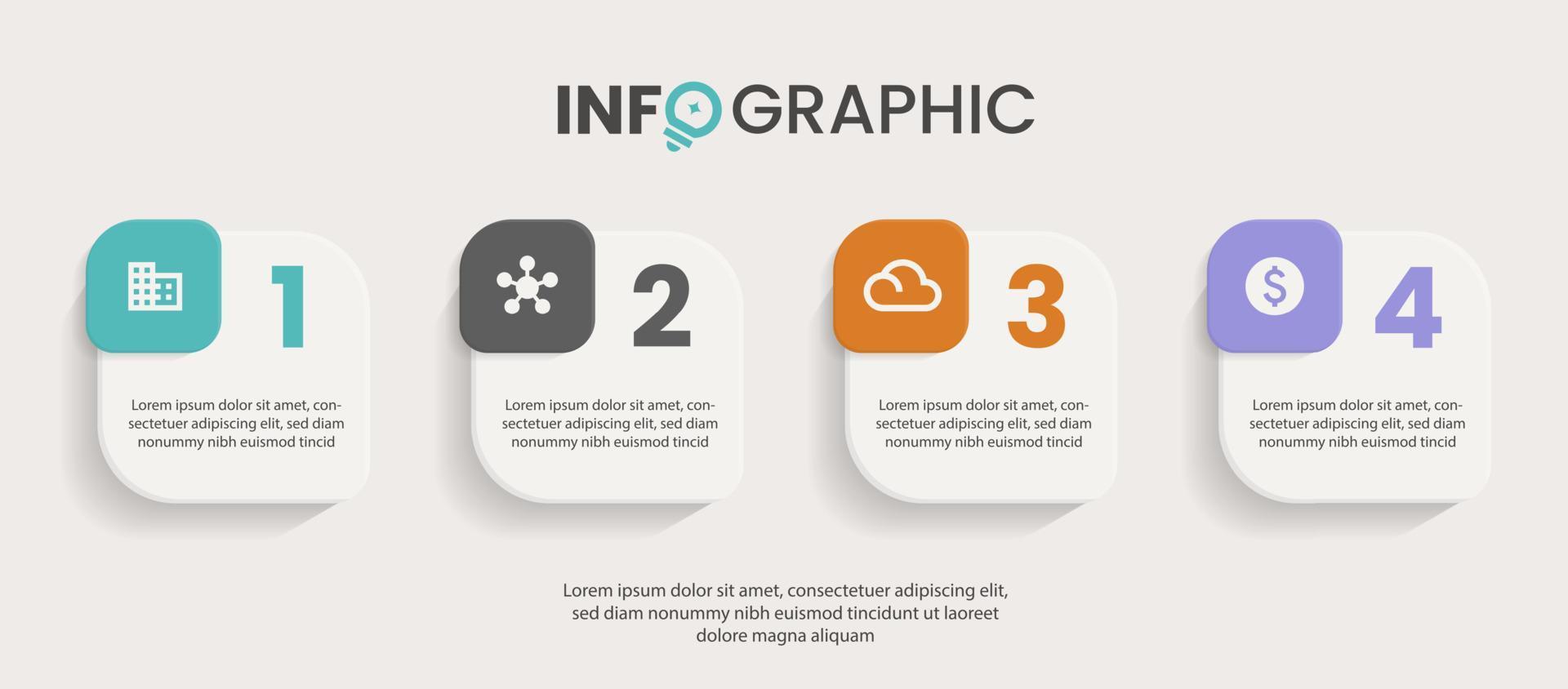 INFOGRAPHIC

1

Lorem ipsum dolor sit amet, consectetuer adipiscing elit, sed diam nonummy nibh euismod tincid

2

Lorem ipsum dolor sit amet, consectetuer adipiscing elit, sed diam nonummy nibh euismod tincid

3

Lorem ipsum dolor sit amet, consectetuer adipiscing elit, sed diam nonummy nibh euismod tincid

$

4

Lorem ipsum dolor sit amet, consectetuer adipiscing elit, sed diam nonummy nibh euismod tincid

Lorem ipsum dolor sit amet, consectetuer adipiscing elit, sed diam nonummy nibh euismod tincidunt ut laoreet dolore magna aliquam