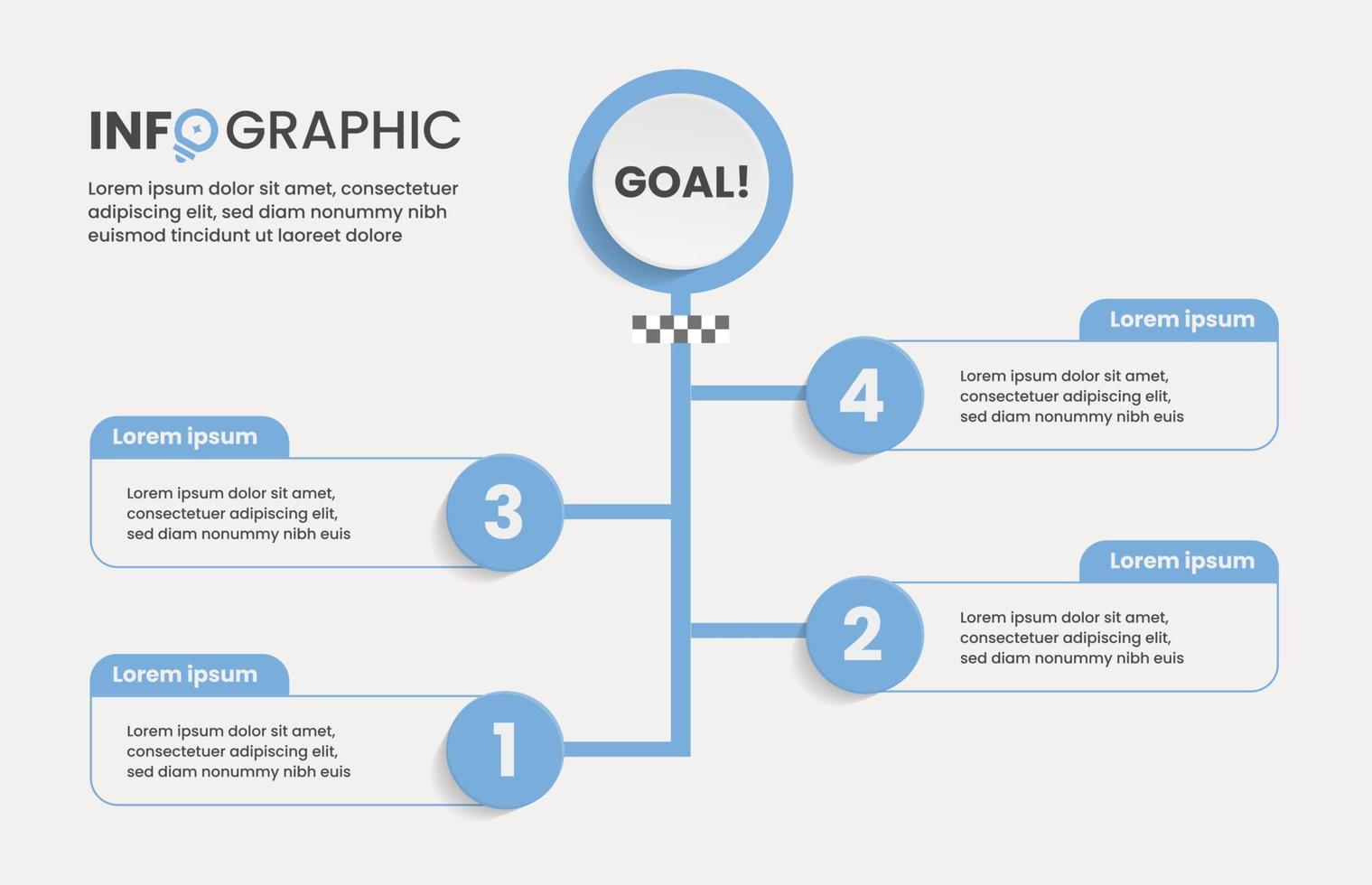 INFOGRAPHIC

Lorem ipsum dolor sit amet, consectetuer adipiscing elit, sed diam nonummy nibh euismod tincidunt ut laoreet dolore

GOAL!

Lorem ipsum

4

Lorem ipsum dolor sit amet, consectetuer adipiscing elit, sed diam nonummy nibh euis

Lorem ipsum

3

Lorem ipsum dolor sit amet, consectetuer adipiscing elit, sed diam nonummy nibh euis

Lorem ipsum

2

Lorem ipsum dolor sit amet, consectetuer adipiscing elit, sed diam nonummy nibh euis

Lorem ipsum

1

Lorem ipsum dolor sit amet, consectetuer adipiscing elit, sed diam nonummy nibh euis