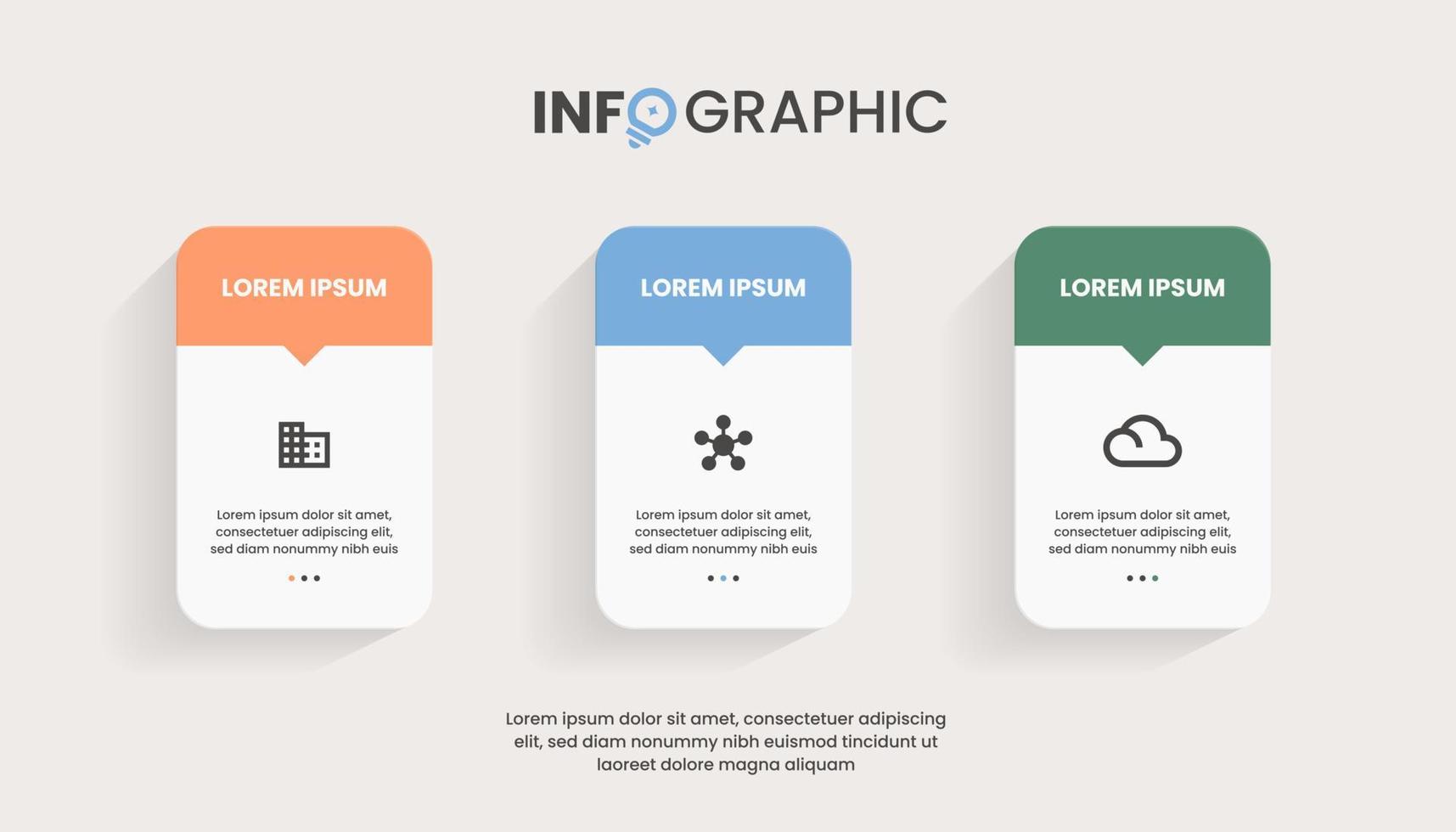 INFOGRAPHIC

LOREM IPSUM

Lorem ipsum dolor sit amet, consectetuer adipiscing elit, sed diam nonummy nibh euis

LOREM IPSUM

Lorem ipsum dolor sit amet, consectetuer adipiscing elit, sed diam nonummy nibh euis

LOREM IPSUM

Lorem ipsum dolor sit amet, consectetuer adipiscing elit, sed diam nonummy nibh euis

Lorem ipsum dolor sit amet, consectetuer adipiscing elit, sed diam nonummy nibh euismod tincidunt ut laoreet dolore magna aliquam