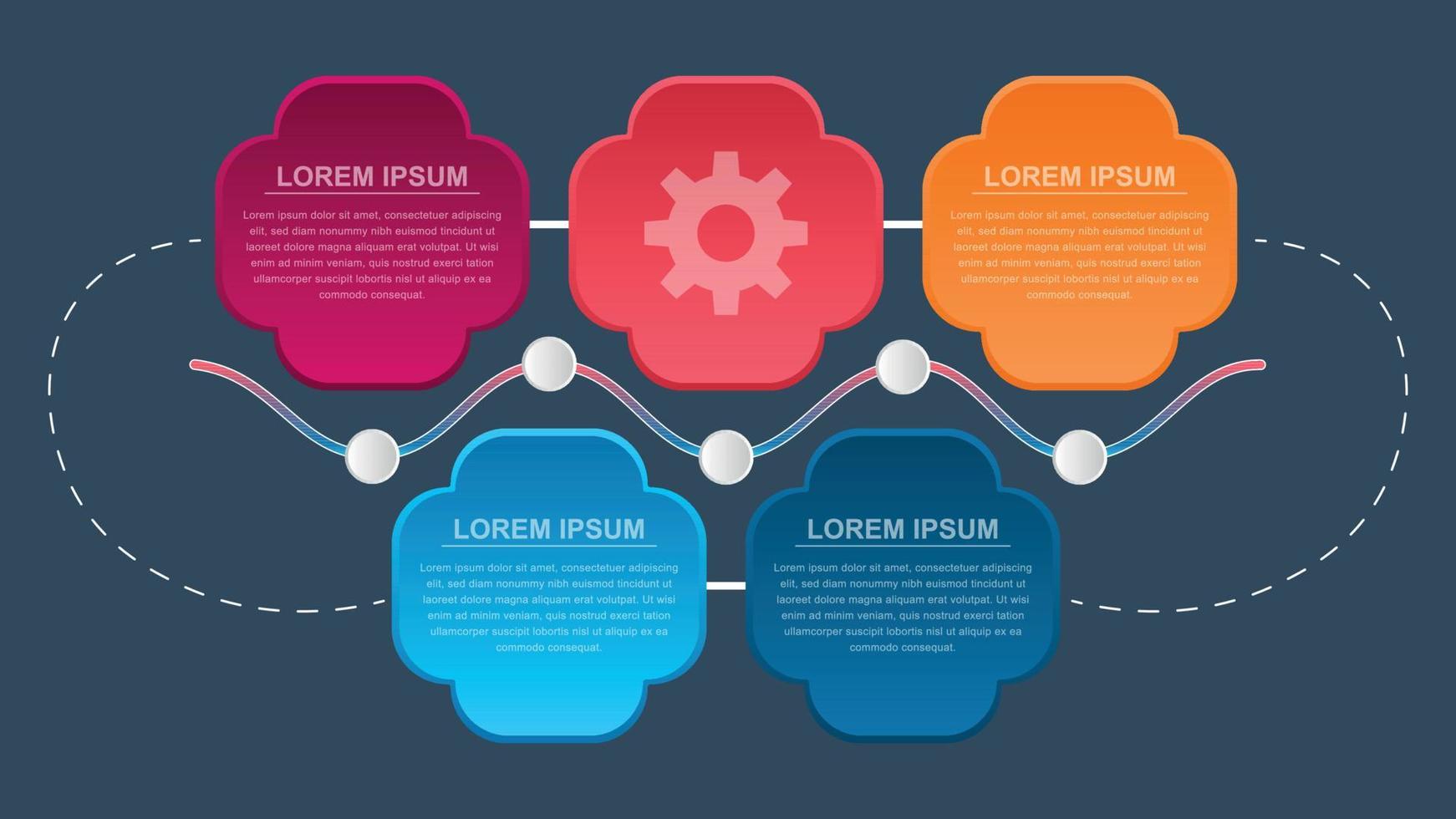 LOREM IPSUM

Lorem ipsum dolor sit amet, consectetuer adipiscing elit, sed diam nonummy nibh euismod tincidunt ut laoreet dolore magna aliquam erat volutpat. Ut wisi enim ad minim veniam, quis nostrud exerci tation ullamcorper suscipit lobortis nisl ut aliquip ex ea commodo consequat.

LOREM IPSUM

Lorem ipsum dolor sit amet, consectetuer adipiscing elit, sed diam nonummy nibh euismod tincidunt ut laoreet dolore magna aliquam erat volutpat. Ut wisi enim ad minim veniam, quis nostrud exerci tation ullamcorper suscipit lobortis nisl ut aliquip ex ea commodo consequat.

LOREM IPSUM

Lorem ipsum dolor sit amet, consectetuer adipiscing elit, sed diam nonummy nibh euismod tincidunt ut laoreet dolore magna aliquam erat volutpat. Ut wisi enim ad minim veniam, quis nostrud exerci tation ullamcorper suscipit lobortis nisl ut aliquip ex ea commodo consequat.

LOREM IPSUM

Lorem ipsum dolor sit amet, consectetuer adipiscing elit, sed diam nonummy nibh euismod tincidunt ut laoreet dolore magna aliquam erat volutpat. Ut wisi enim ad minim veniam, quis nostrud exerci tation ullamcorper suscipit lobortis nisl ut aliquip ex ea commodo consequat.