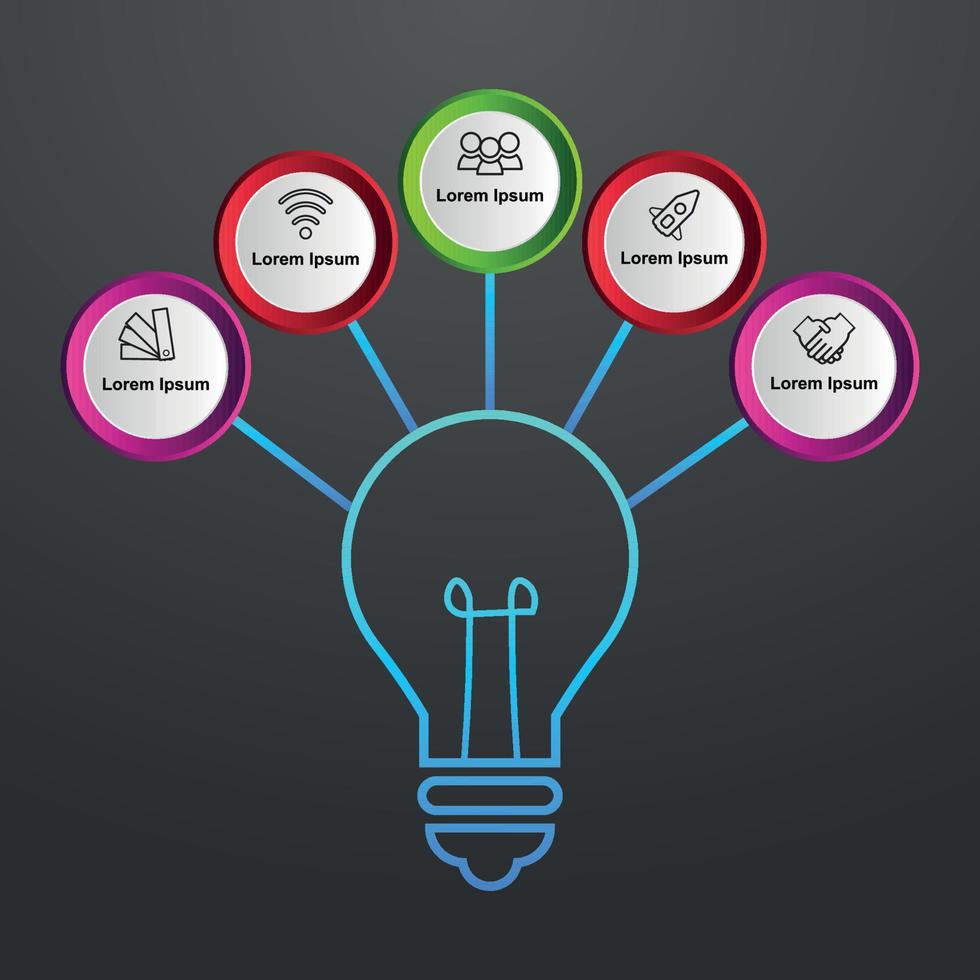 Lorem Ipsum

Lorem Ipsum

Lorem Ipsum

Lorem Ipsum

Lorem Ipsum