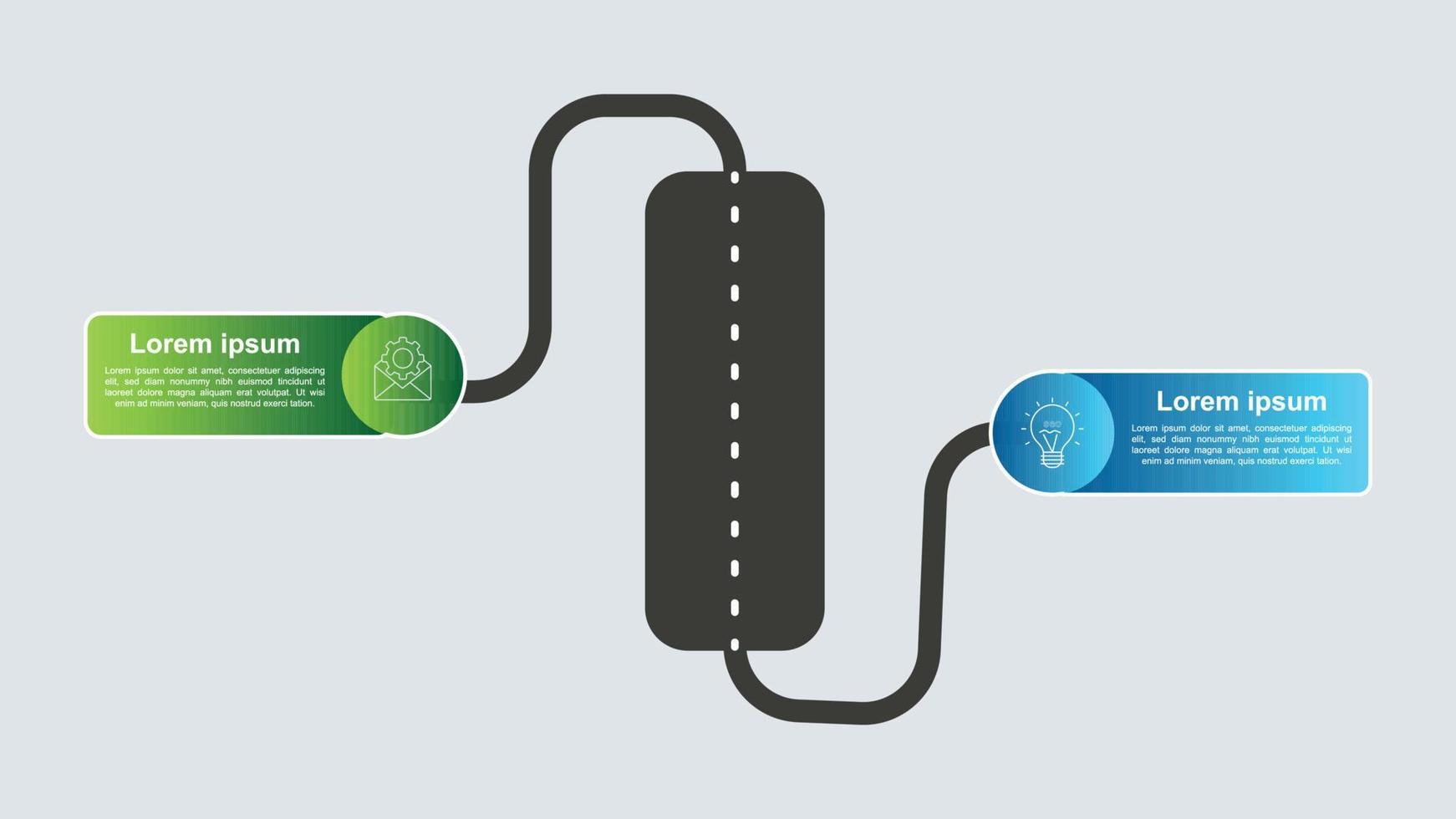 Lorem ipsum

Lorem ipsum dolor sit amet, consectetuer adipiscing elit, sed diam nonummy nibh euismod tincidunt ut laoreet dolore magna aliquam erat volutpat. Ut wisi enim ad minim veniam, quis nostrud exerci tation.

Lorem ipsum

Lorem ipsum dolor sit amet, consectetuer adipiscing elit, sed diam nonummy nibh euismod tincidunt ut laoreet dolore magna aliquam erat volutpat. Ut wisi enim ad minim veniam, quis nostrud exerci tation.