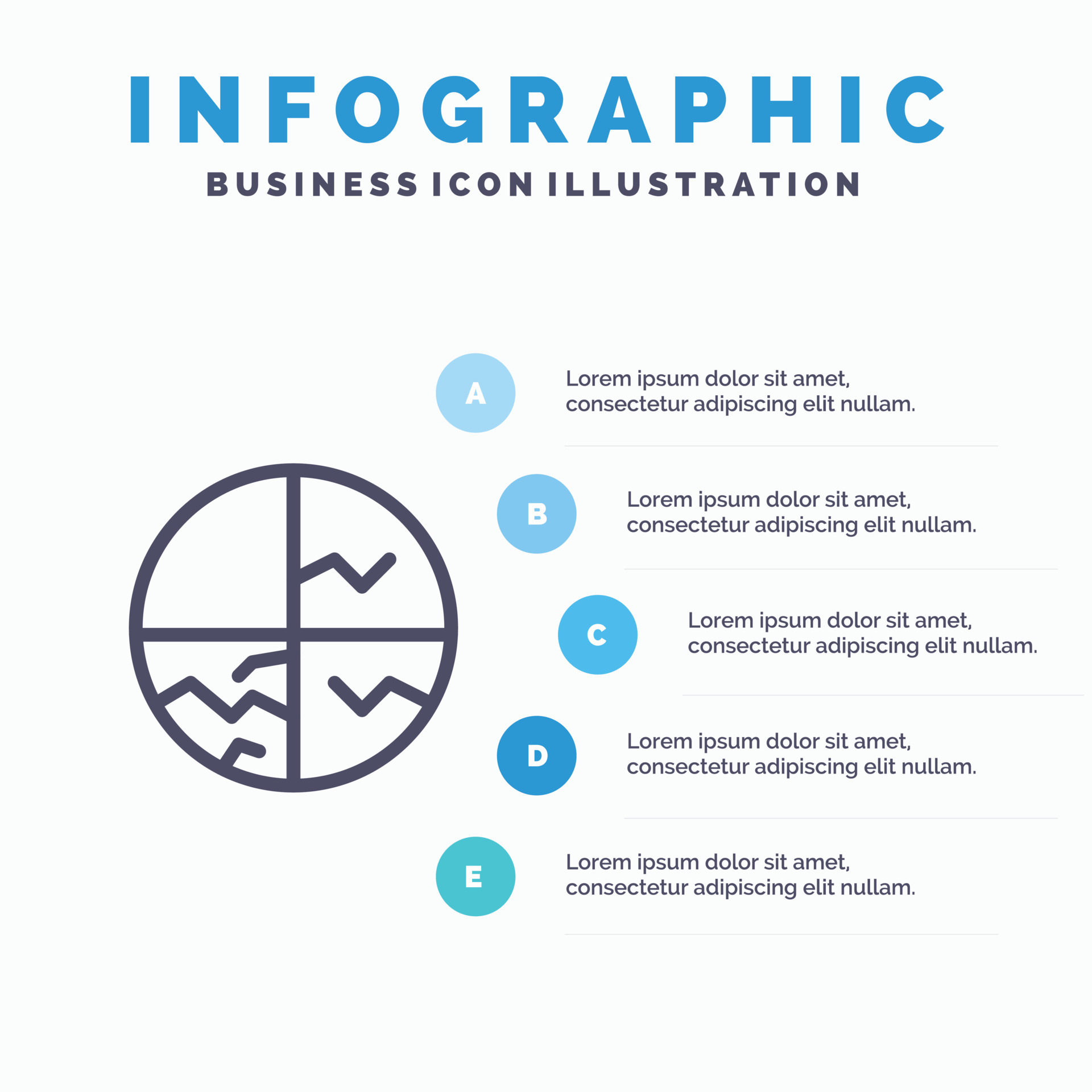 INFOGRAPHIC

BUSINESS ICON ILLUSTRATION

A

Lorem ipsum dolor sit amet, consectetur adipiscing elit nullam.

B

Lorem ipsum dolor sit amet, consectetur adipiscing elit nullam.

C

Lorem ipsum dolor sit amet, consectetur adipiscing elit nullam.

D

Lorem ipsum dolor sit amet, consectetur adipiscing elit nullam.

E

Lorem ipsum dolor sit amet, consectetur adipiscing elit nullam.