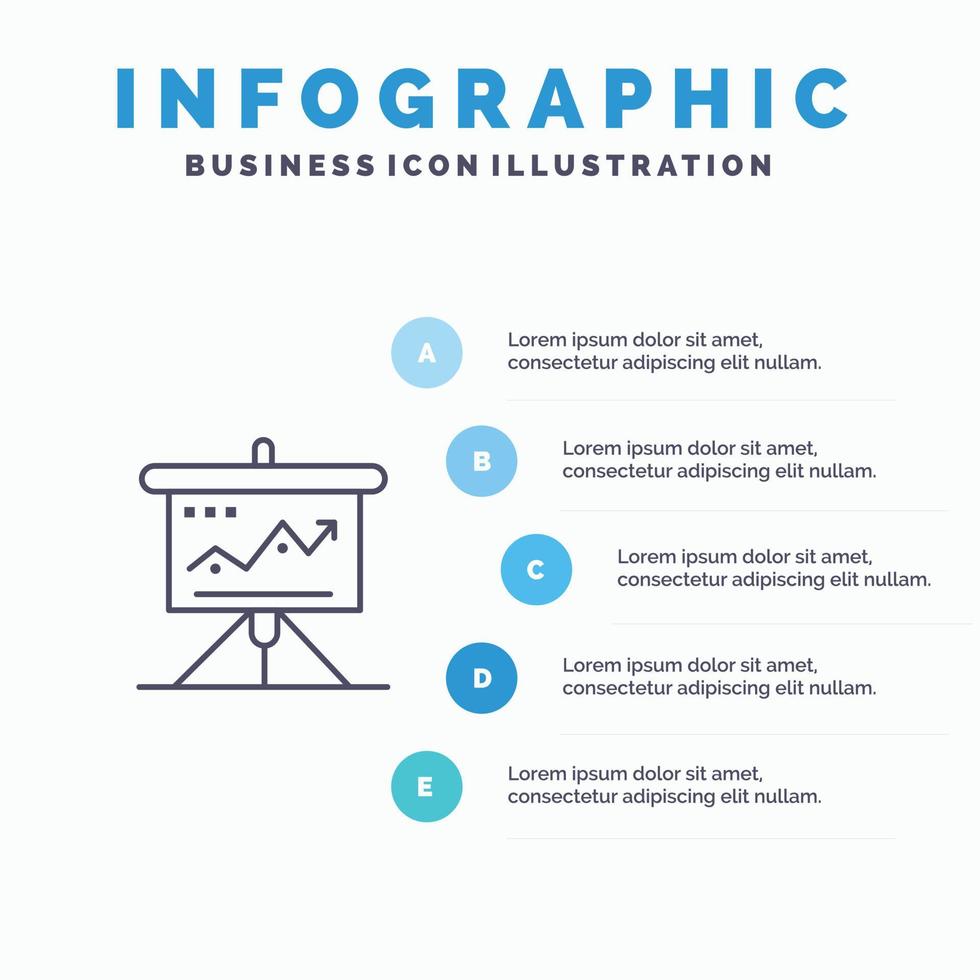 INFOGRAPHIC

BUSINESS ICON ILLUSTRATION

A

Lorem ipsum dolor sit amet, consectetur adipiscing elit nullam.

B

Lorem ipsum dolor sit amet, consectetur adipiscing elit nullam.

C

Lorem ipsum dolor sit amet, consectetur adipiscing elit nullam.

D

Lorem ipsum dolor sit amet, consectetur adipiscing elit nullam.

E

Lorem ipsum dolor sit amet, consectetur adipiscing elit nullam.