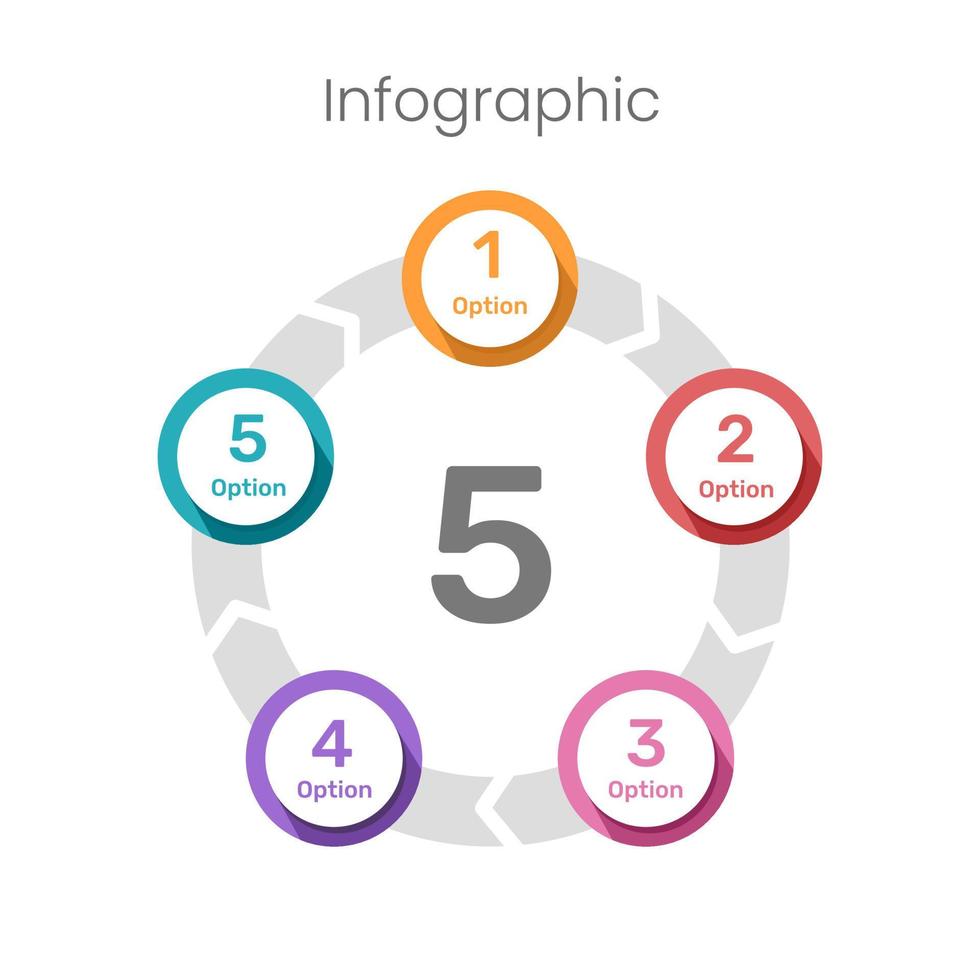 Infographic

1
Option

2
Option

3
Option

4
Option

5
Option

5