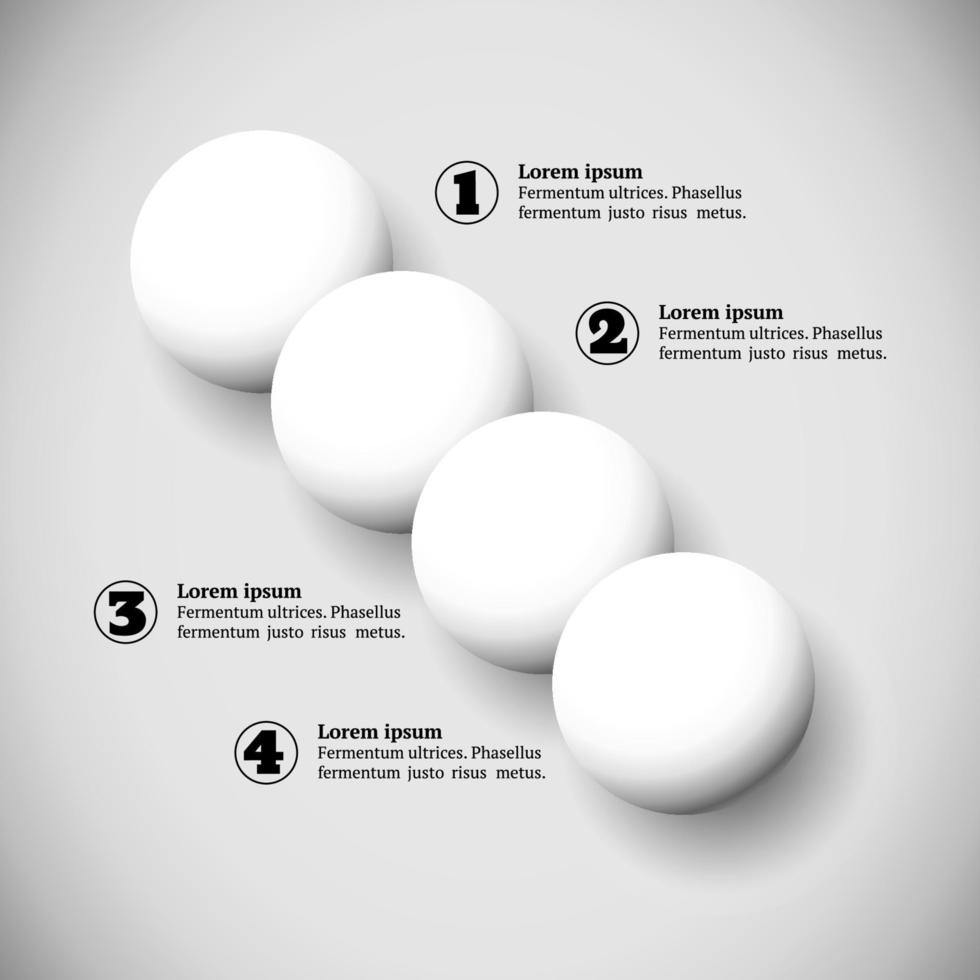 1
Lorem ipsum
Fermentum ultrices. Phasellus fermentum justo risus metus.

2
Lorem ipsum
Fermentum ultrices. Phasellus fermentum justo risus metus.

3
Lorem ipsum
Fermentum ultrices. Phasellus fermentum justo risus metus.

4
Lorem ipsum
Fermentum ultrices. Phasellus fermentum justo risus metus.