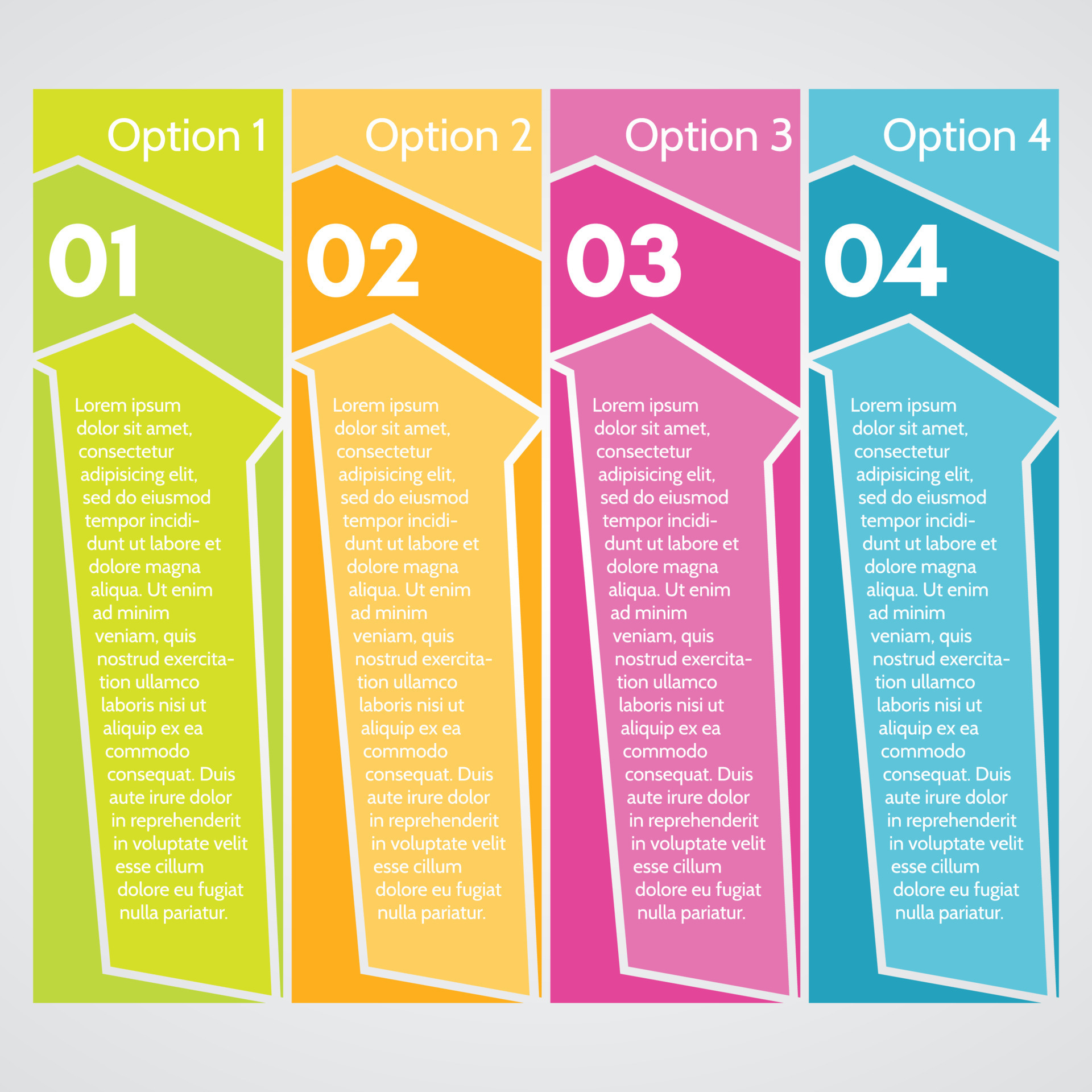 Option 1

01

Lorem ipsum dolor sit amet, consectetur adipisicing elit, sed do eiusmod tempor incididunt ut labore et dolore magna aliqua. Ut enim ad minim veniam, quis nostrud exercitation ullamco laboris nisi ut aliquip ex ea commodo consequat. Duis aute irure dolor in reprehenderit in voluptate velit esse cillum dolore eu fugiat nulla pariatur.

Option 2

02

Lorem ipsum dolor sit amet, consectetur adipisicing elit, sed do eiusmod tempor incididunt ut labore et dolore magna aliqua. Ut enim ad minim veniam, quis nostrud exercitation ullamco laboris nisi ut aliquip ex ea commodo consequat. Duis aute irure dolor in reprehenderit in voluptate velit esse cillum dolore eu fugiat nulla pariatur.

Option 3

03

Lorem ipsum dolor sit amet, consectetur adipisicing elit, sed do eiusmod tempor incididunt ut labore et dolore magna aliqua. Ut enim ad minim veniam, quis nostrud exercitation ullamco laboris nisi ut aliquip ex ea commodo consequat. Duis aute irure dolor in reprehenderit in voluptate velit esse cillum dolore eu fugiat nulla pariatur.

Option 4

04

Lorem ipsum dolor sit amet, consectetur adipisicing elit, sed do eiusmod tempor incididunt ut labore et dolore magna aliqua. Ut enim ad minim veniam, quis nostrud exercitation ullamco laboris nisi ut aliquip ex ea commodo consequat. Duis aute irure dolor in reprehenderit in voluptate velit esse cillum dolore eu fugiat nulla pariatur.