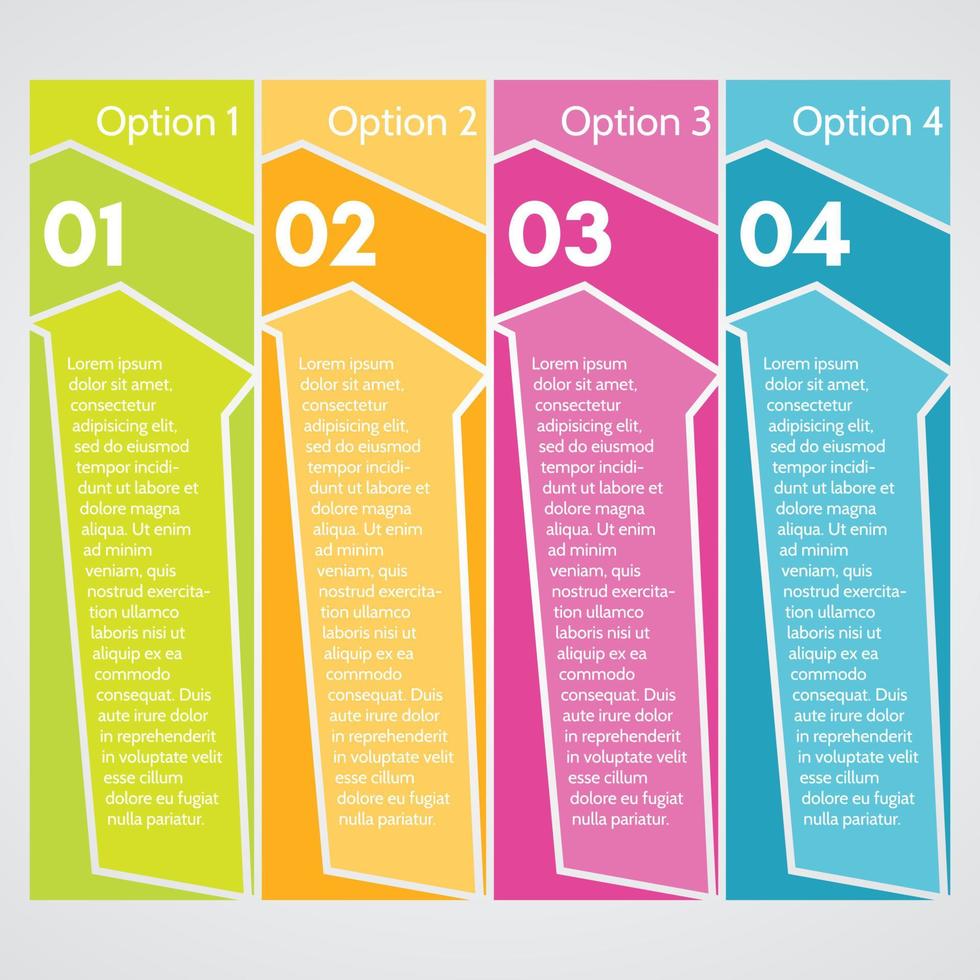 Option 1

01

Lorem ipsum dolor sit amet, consectetur adipisicing elit, sed do eiusmod tempor incididunt ut labore et dolore magna aliqua. Ut enim ad minim veniam, quis nostrud exercitation ullamco laboris nisi ut aliquip ex ea commodo consequat. Duis aute irure dolor in reprehenderit in voluptate velit esse cillum dolore eu fugiat nulla pariatur.

Option 2

02

Lorem ipsum dolor sit amet, consectetur adipisicing elit, sed do eiusmod tempor incididunt ut labore et dolore magna aliqua. Ut enim ad minim veniam, quis nostrud exercitation ullamco laboris nisi ut aliquip ex ea commodo consequat. Duis aute irure dolor in reprehenderit in voluptate velit esse cillum dolore eu fugiat nulla pariatur.

Option 3

03

Lorem ipsum dolor sit amet, consectetur adipisicing elit, sed do eiusmod tempor incididunt ut labore et dolore magna aliqua. Ut enim ad minim veniam, quis nostrud exercitation ullamco laboris nisi ut aliquip ex ea commodo consequat. Duis aute irure dolor in reprehenderit in voluptate velit esse cillum dolore eu fugiat nulla pariatur.

Option 4

04

Lorem ipsum dolor sit amet, consectetur adipisicing elit, sed do eiusmod tempor incididunt ut labore et dolore magna aliqua. Ut enim ad minim veniam, quis nostrud exercitation ullamco laboris nisi ut aliquip ex ea commodo consequat. Duis aute irure dolor in reprehenderit in voluptate velit esse cillum dolore eu fugiat nulla pariatur.