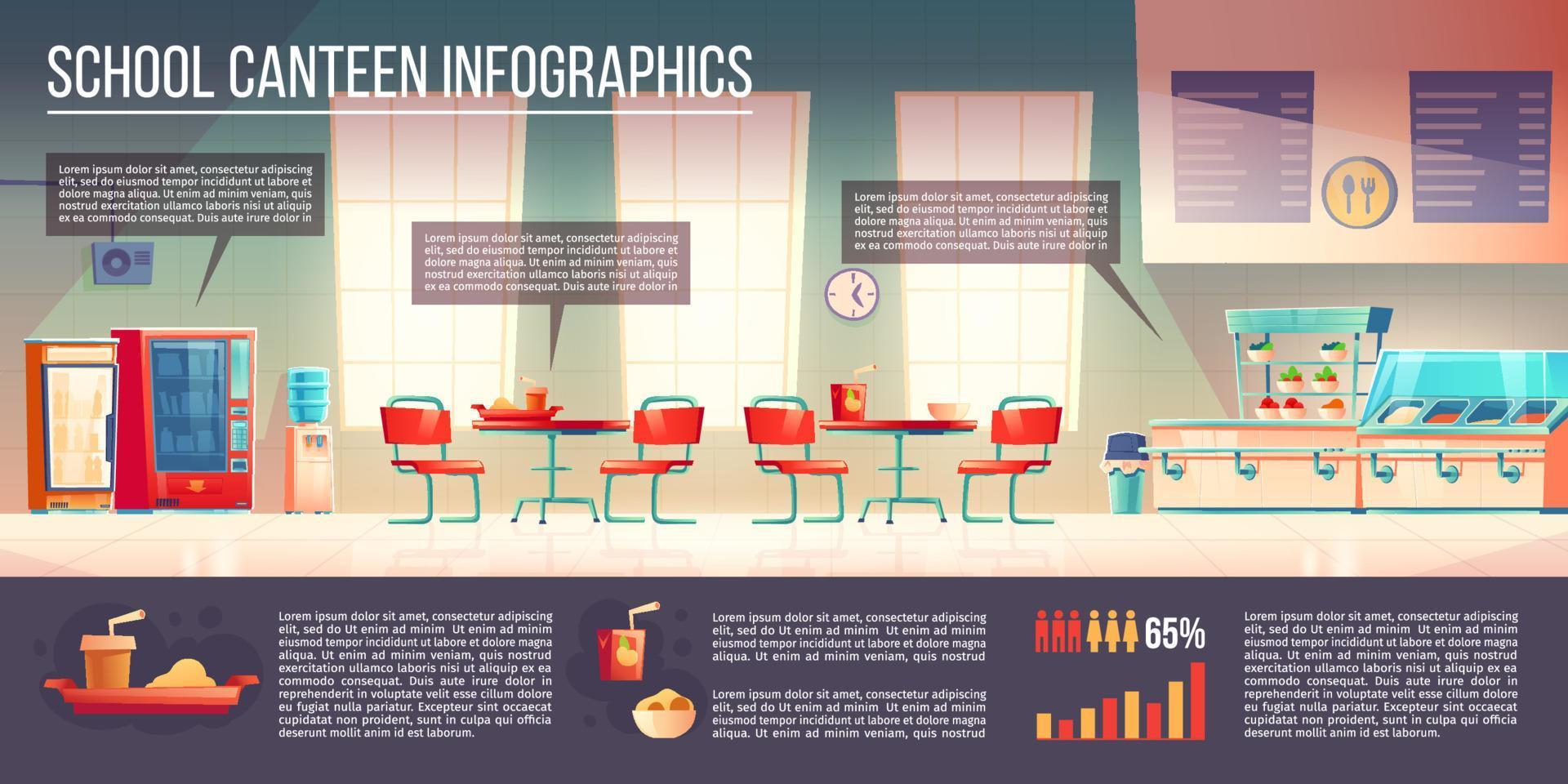 SCHOOL CANTEEN INFOGRAPHICS

Lorem ipsum dolor sit amet, consectetur adipiscing elit, sed do eiusmod tempor incididunt ut labore et dolore magna aliqua. Ut enim ad minim veniam, quis nostrud exercitation ullamco laboris nisi ut aliquip ex ea commodo consequat. Duis aute irure dolor in

Lorem ipsum dolor sit amet, consectetur adipiscing elit, sed do eiusmod tempor incididunt ut labore et dolore magna aliqua. Ut enim ad minim veniam, quis nostrud exercitation ullamco laboris nisi ut aliquip ex ea commodo consequat. Duis aute irure dolor in

Lorem ipsum dolor sit amet, consectetur adipiscing elit, sed do eiusmod tempor incididunt ut labore et dolore magna aliqua. Ut enim ad minim veniam, quis nostrud exercitation ullamco laboris nisi ut aliquip ex ea commodo consequat. Duis aute irure dolor in

Lorem ipsum dolor sit amet, consectetur adipiscing elit, sed do Ut enim ad minim Ut enim ad minim eiusmod tempor incididunt ut labore et dolore magna aliqua. Ut enim ad minim veniam, quis nostrud exercitation ullamco laboris nisi ut aliquip ex ea commodo consequat. Duis aute irure dolor in reprehenderit in voluptate velit esse cillum dolore eu fugiat nulla pariatur. Excepteur sint occaecat cupidatat non proident, sunt in culpa qui officia deserunt mollit anim id est laborum.

Lorem ipsum dolor sit amet, consectetur adipiscing elit, sed do Ut enim ad minim Ut enim ad minim eiusmod tempor incididunt ut labore et dolore magna aliqua. Ut enim ad minim veniam, quis nostrud

Lorem ipsum dolor sit amet, consectetur adipiscing elit, sed do Ut enim ad minim Ut enim ad minim eiusmod tempor incididunt ut labore et dolore magna aliqua. Ut enim ad minim veniam, quis nostrud

65%

Lorem ipsum dolor sit amet, consectetur adipiscing elit, sed do Ut enim ad minim Ut enim ad minim eiusmod tempor incididunt ut labore et dolore magna aliqua. Ut enim ad minim veniam, quis nostrud exercitation ullamco laboris nisi ut aliquip ex ea commodo consequat. Duis aute irure dolor in reprehenderit in voluptate velit esse cillum dolore eu fugiat nulla pariatur. Excepteur sint occaecat cupidatat non proident, sunt in culpa qui officia deserunt mollit anim id est laborum.